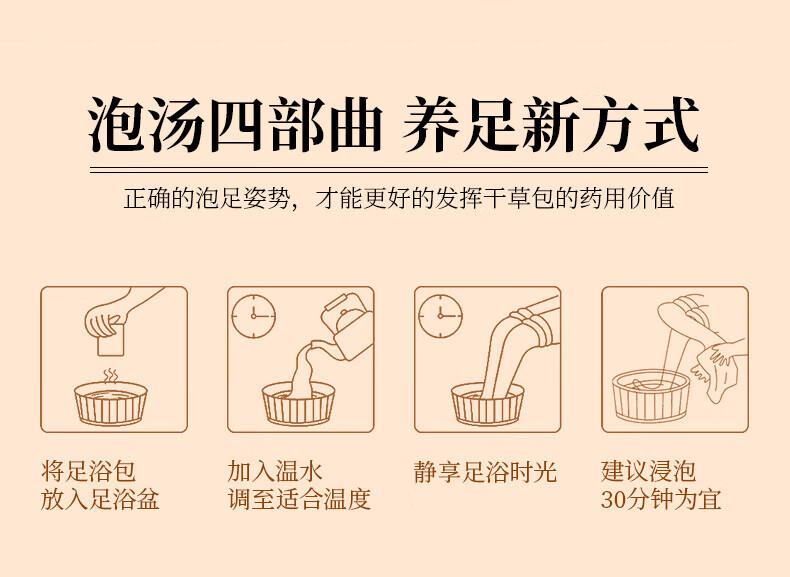 泡汤四部曲 养足新方式

正确的泡足姿势，才能更好的发挥干草包的药用价值

将足浴包
放入足浴盆

加入温水
调至适合温度

静享足浴时光

建议浸泡
30分钟为宜