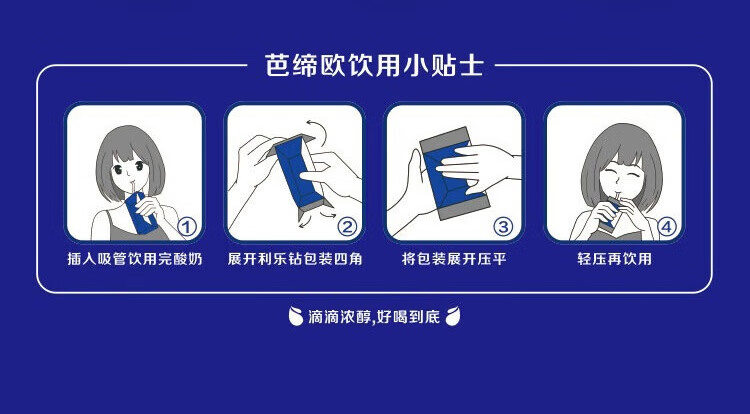 芭缔欧饮用小贴士

①
插入吸管饮用完酸奶

②
展开利乐钻包装四角

③
将包装展开压平

④
轻压再饮用

滴滴浓醇,好喝到底