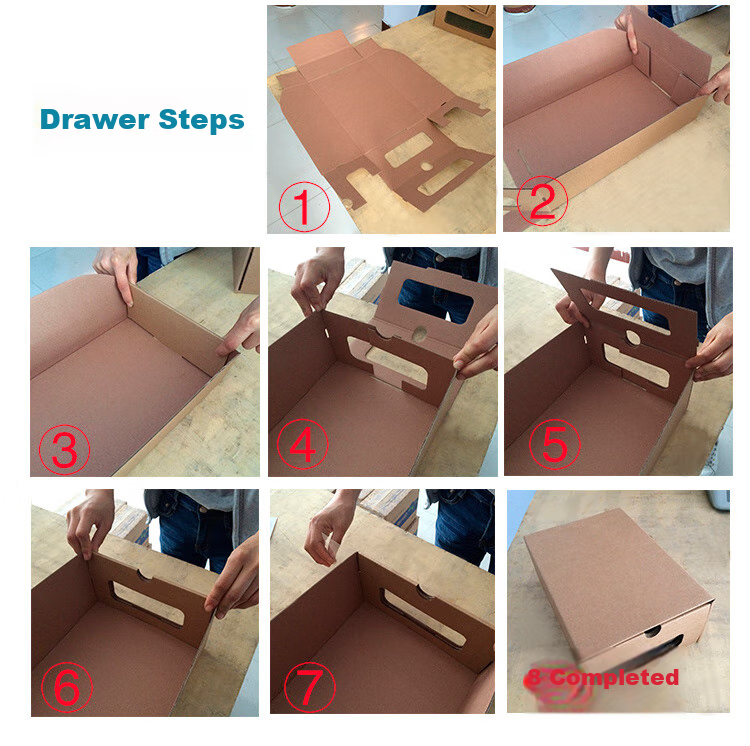 Drawer Steps

①

②

③

④

⑤

⑥

⑦

8 Completed