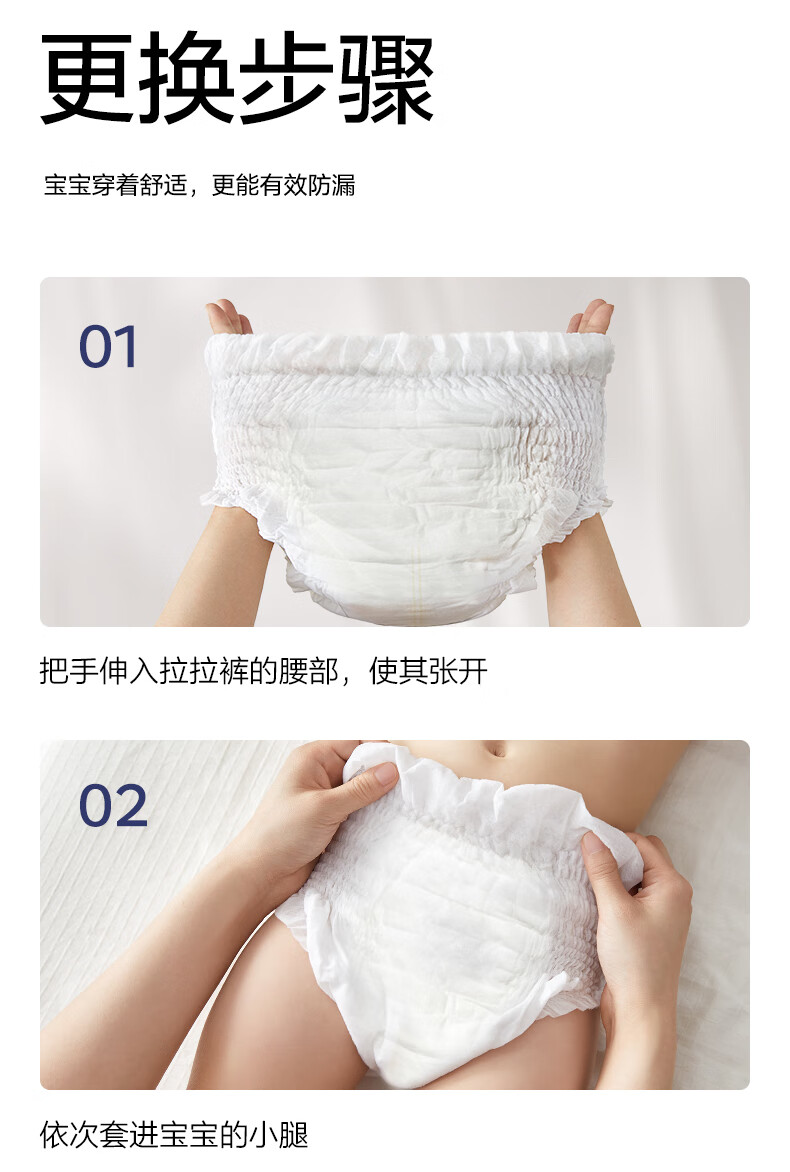 更换步骤

宝宝穿着舒适，更能有效防漏

01

把手伸入拉拉裤的腰部，使其张开

02

依次套进宝宝的小腿