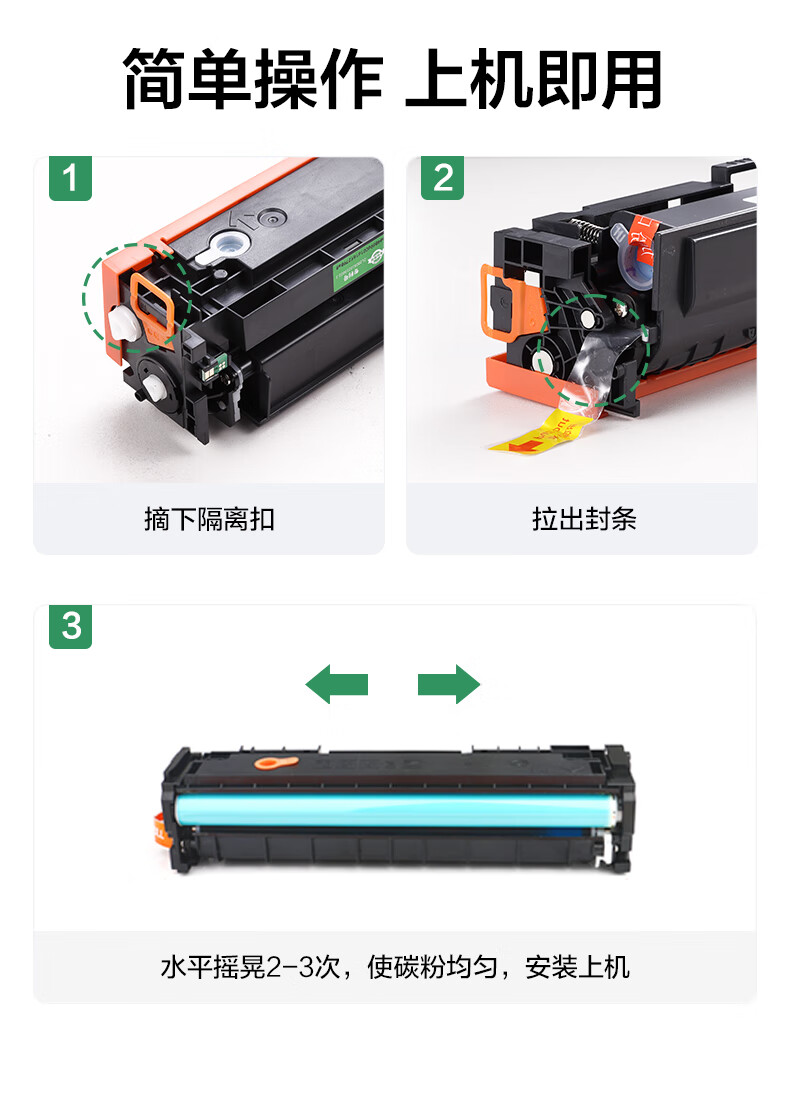 简单操作 上机即用

1

摘下隔离扣

2

拉出封条

3

水平摇晃2-3次，使碳粉均匀，安装上机