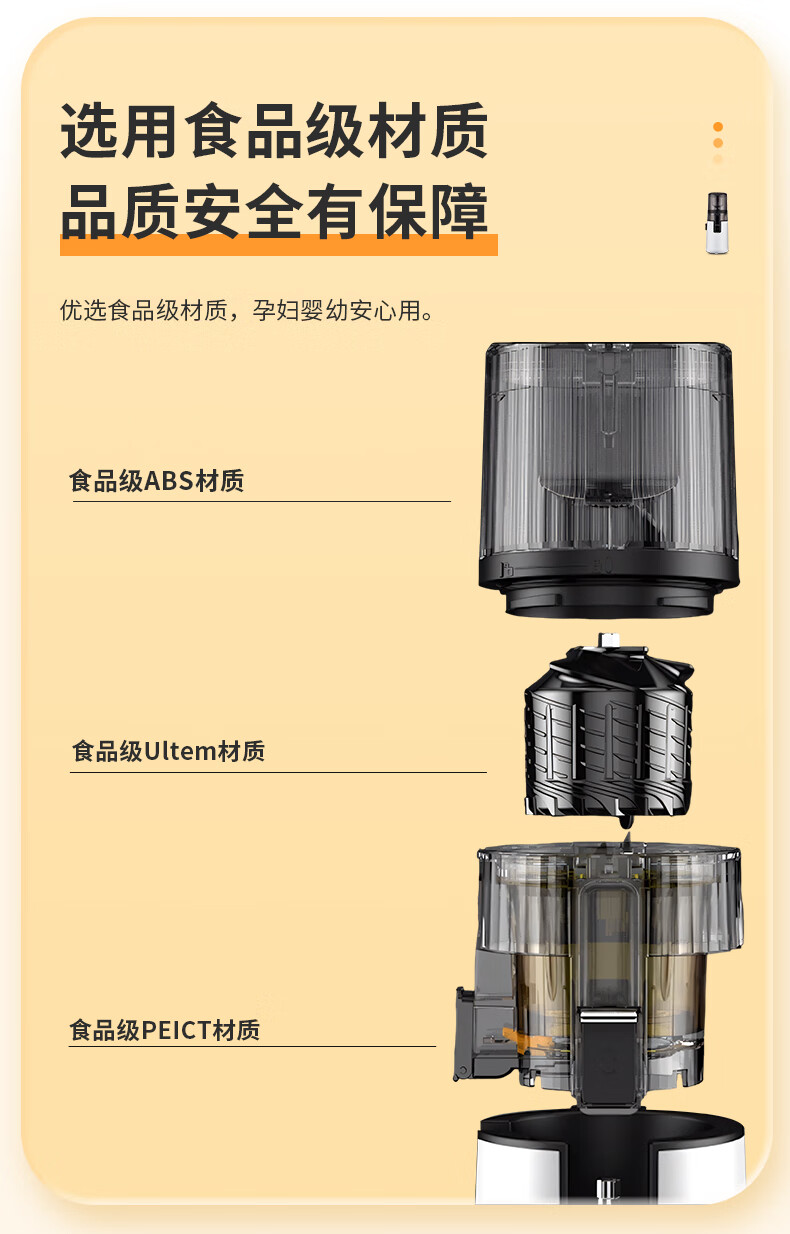 选用食品级材质
品质安全有保障

优选食品级材质，孕妇婴幼安心用。

食品级ABS材质

食品级Ultem材质

食品级PEICT材质