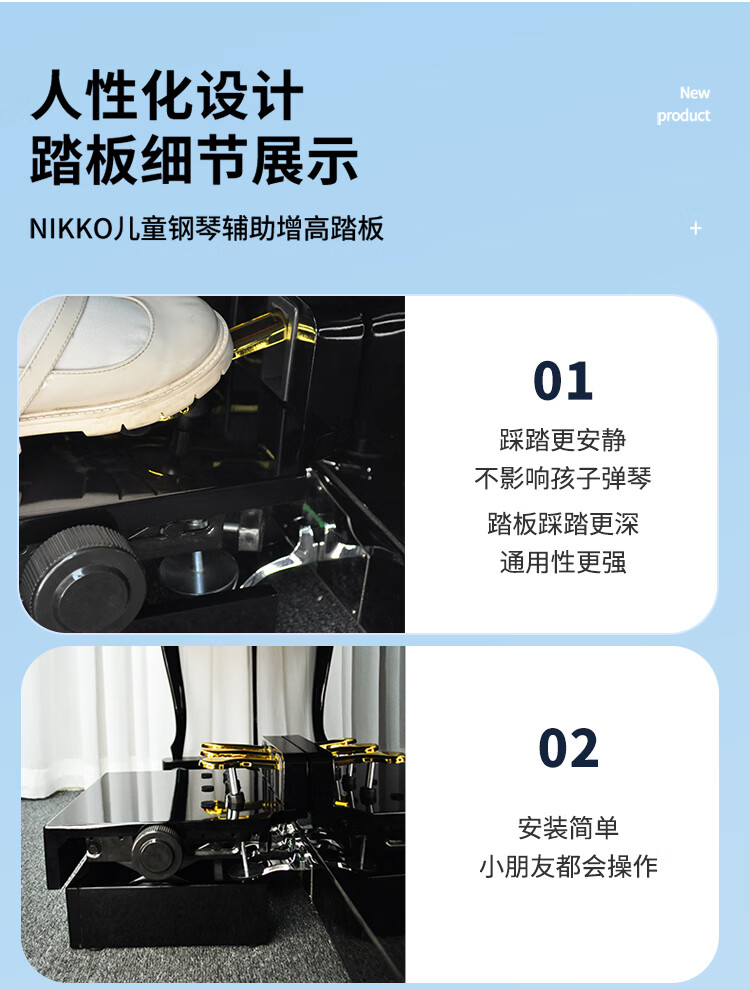 人性化设计
踏板细节展示

New
product

NIKKO儿童钢琴辅助增高踏板

+

01

踩踏更安静
不影响孩子弹琴

踏板踩踏更深
通用性更强

02

安装简单
小朋友都会操作