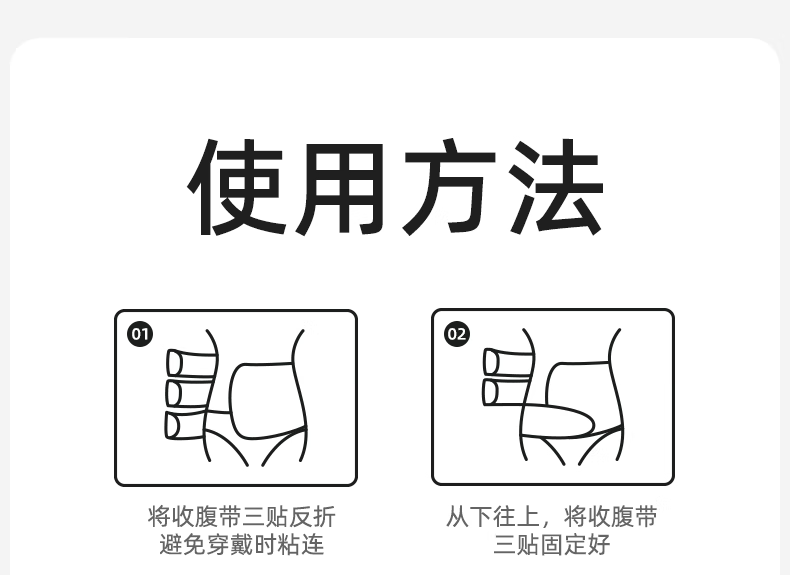 使用方法

01

将收腹带三贴反折
避免穿戴时粘连

02

从下往上，将收腹带
三贴固定好