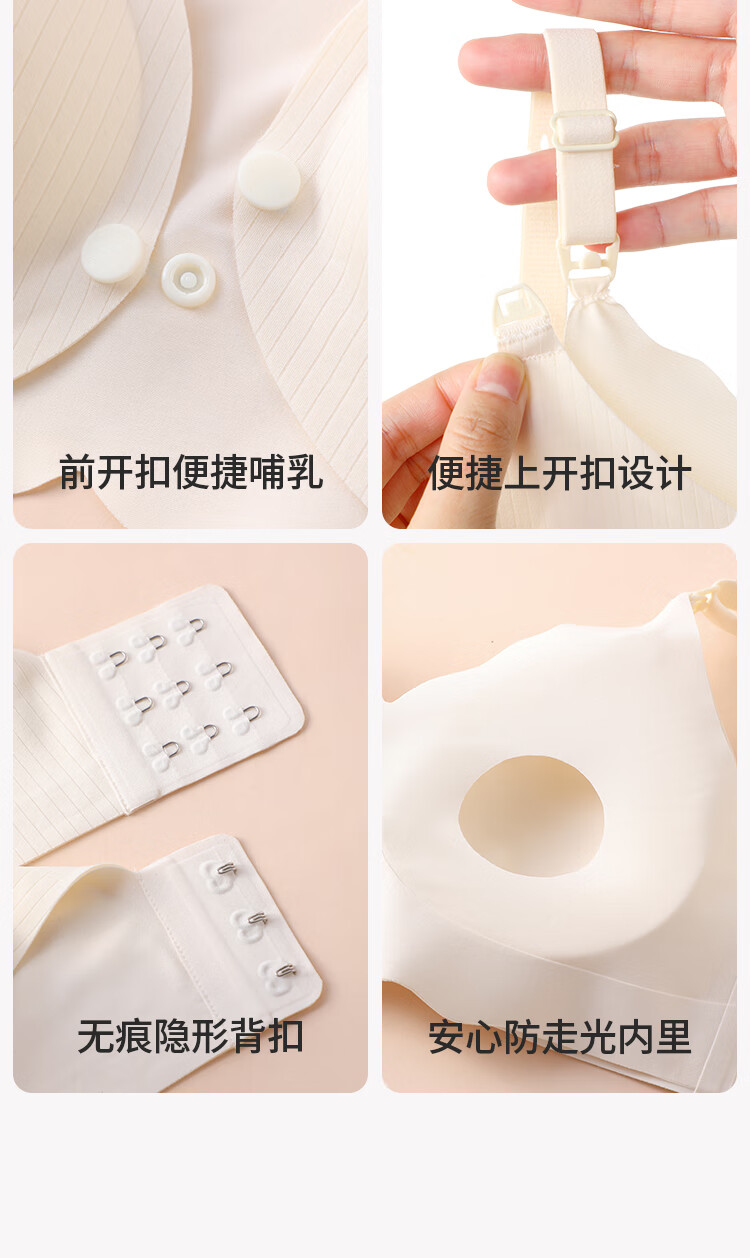 前开扣便捷哺乳

便捷上开扣设计

无痕隐形背扣

安心防走光内里