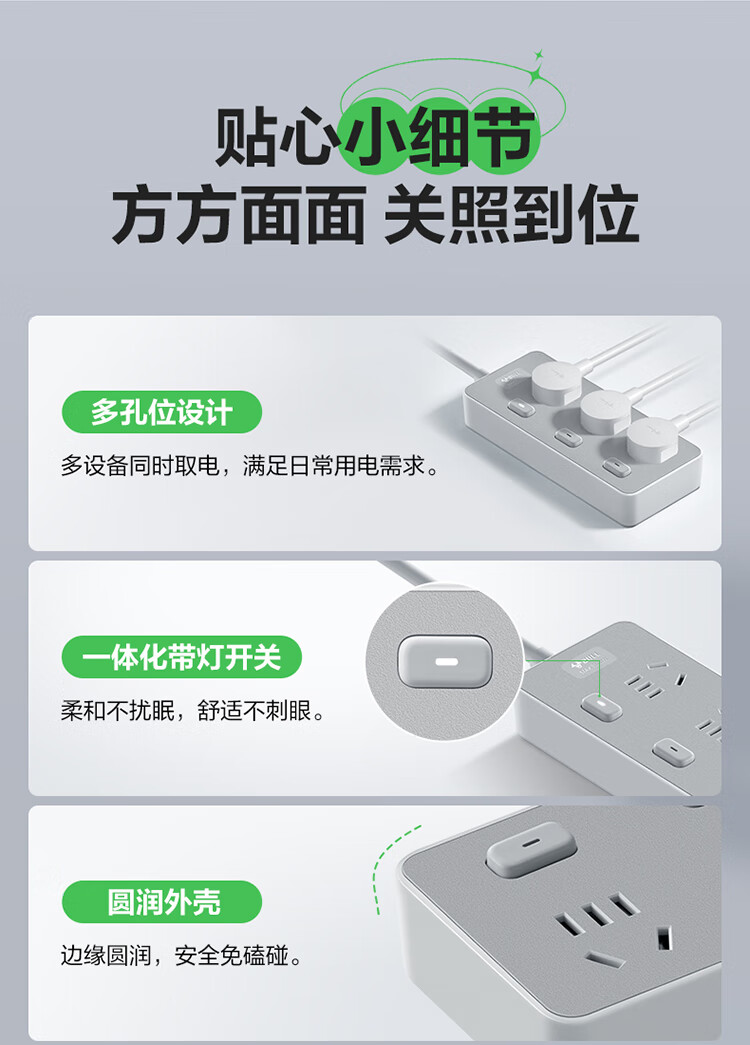 贴心小细节
方方面面 关照到位

多孔位设计
多设备同时取电，满足日常用电需求。

一体化带灯开关
柔和不扰眠，舒适不刺眼。

圆润外壳
边缘圆润，安全免磕碰。