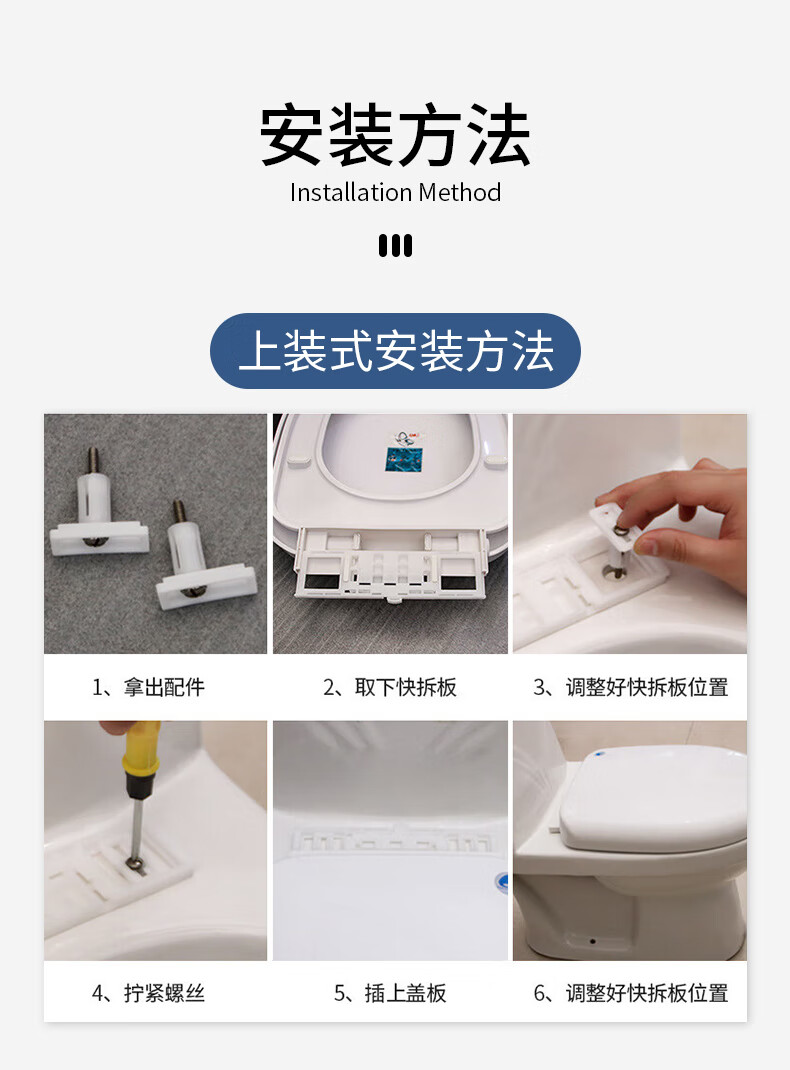 安装方法
Installation Method

上装式安装方法

1、拿出配件

2、取下快拆板

3、调整好快拆板位置

4、拧紧螺丝

5、插上盖板

6、调整好快拆板位置