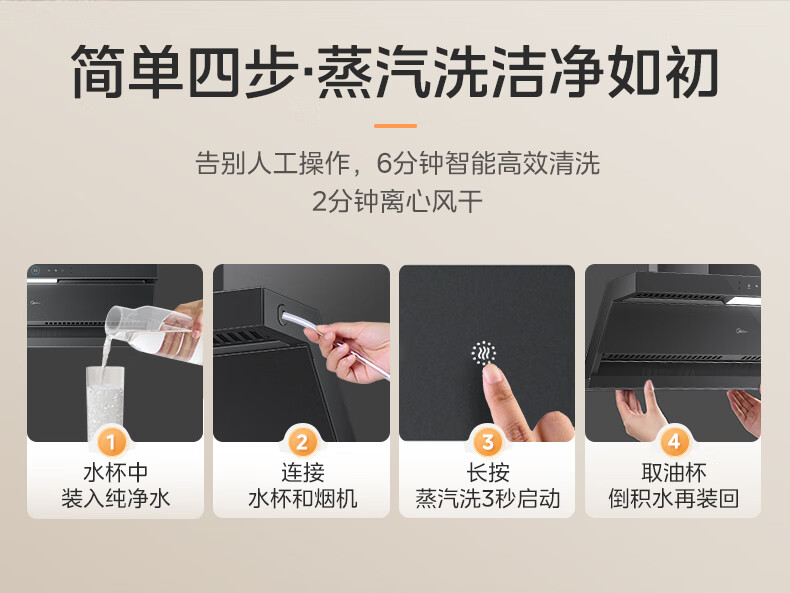 简单四步·蒸汽洗洁净如初

告别人工操作，6分钟智能高效清洗
2分钟离心风干

1
水杯中
装入纯净水

2
连接
水杯和烟机

3
长按
蒸汽洗3秒启动

4
取油杯
倒积水再装回