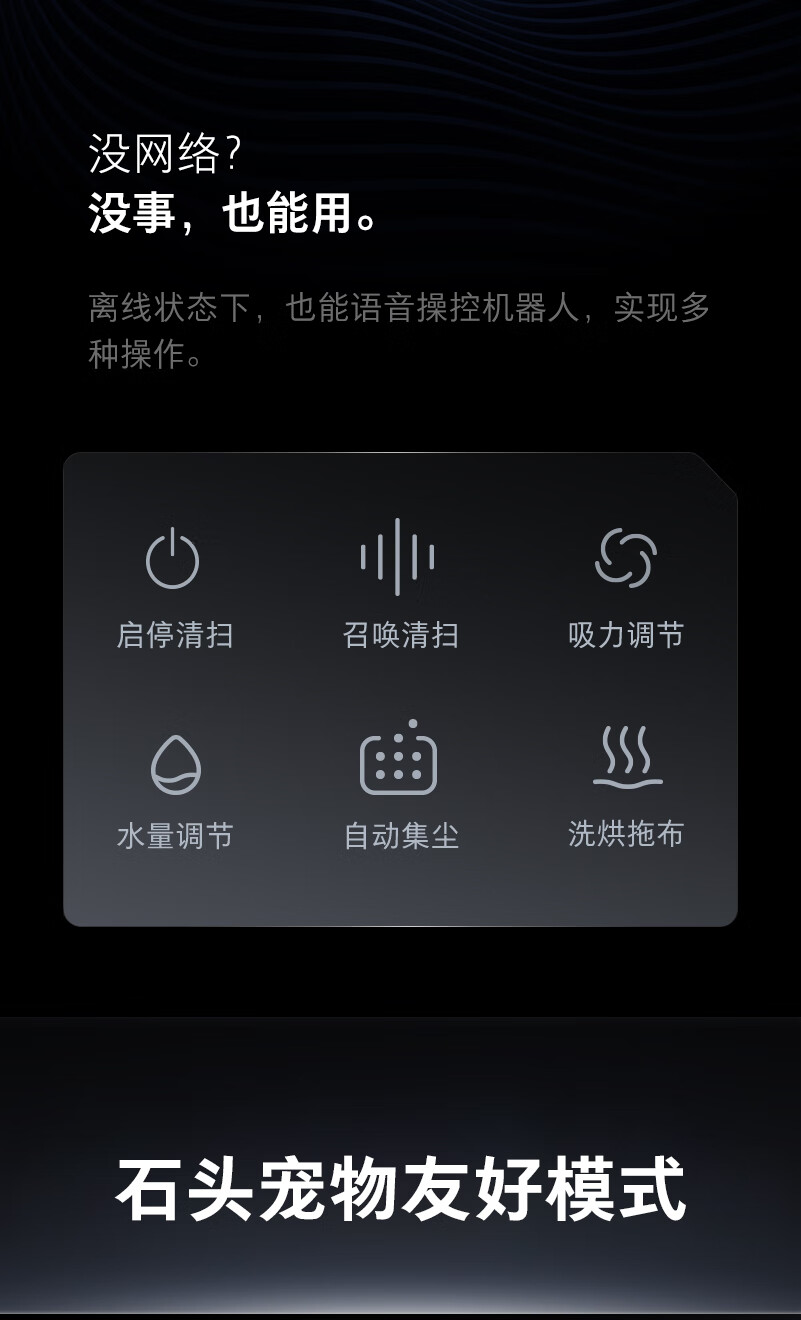 没网络?
没事，也能用。

离线状态下，也能语音操控机器人，实现多种操作。

启停清扫

召唤清扫

吸力调节

水量调节

自动集尘

洗烘拖布

石头宠物友好模式