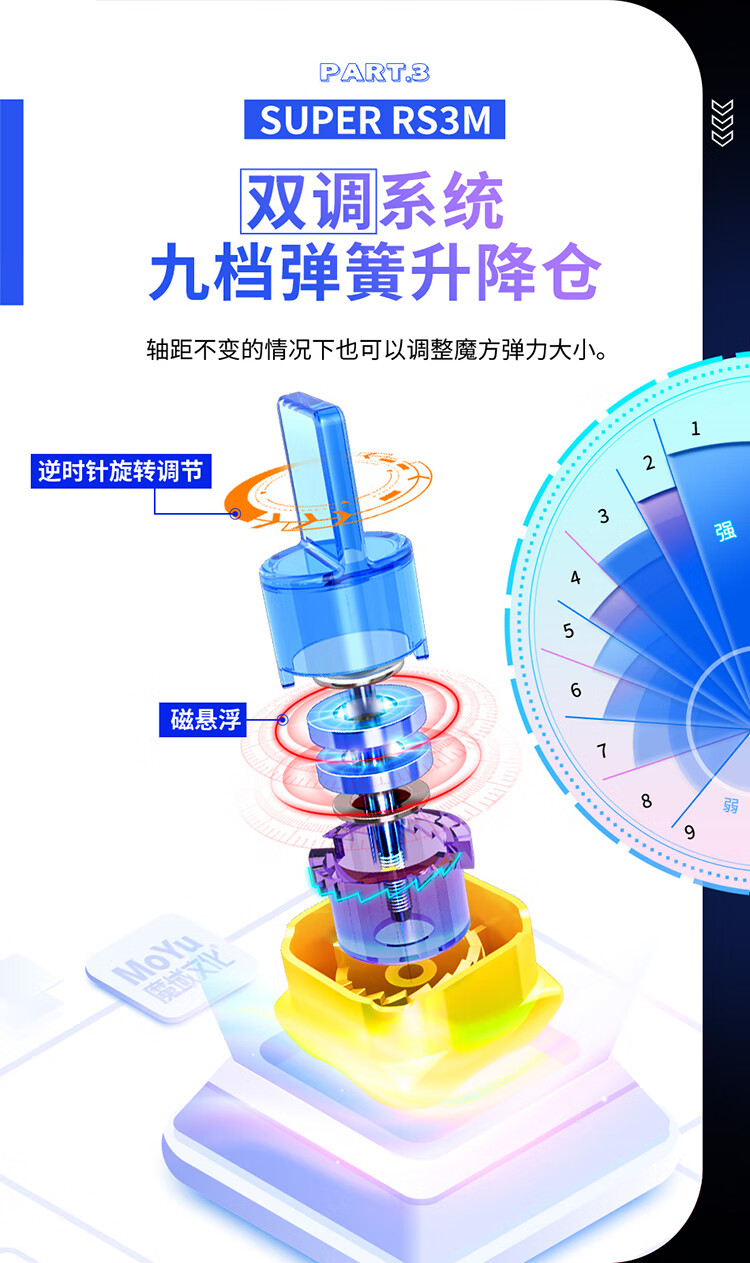 PART.3
SUPER RS3M
双调系统
九档弹簧升降仓
轴距不变的情况下也可以调整魔方弹力大小。

逆时针旋转调节
磁悬浮

1
2
3
4
5
6
7
8
9
强
弱

MoYu
魔域文化