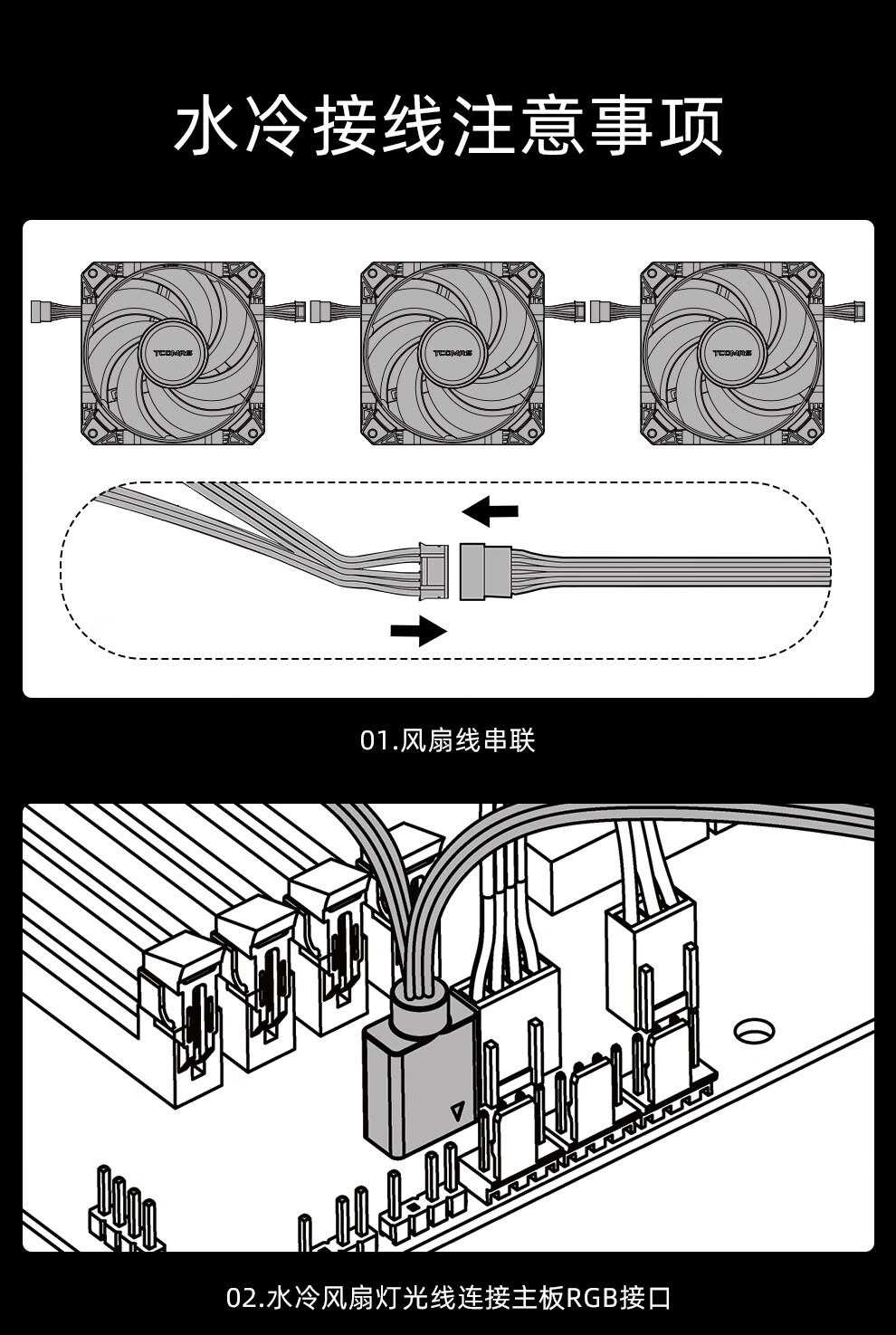 水冷接线注意事项

TCOMAS

TCOMAS

TCOMAS

01.风扇线串联

02.水冷风扇灯光线连接主板RGB接口