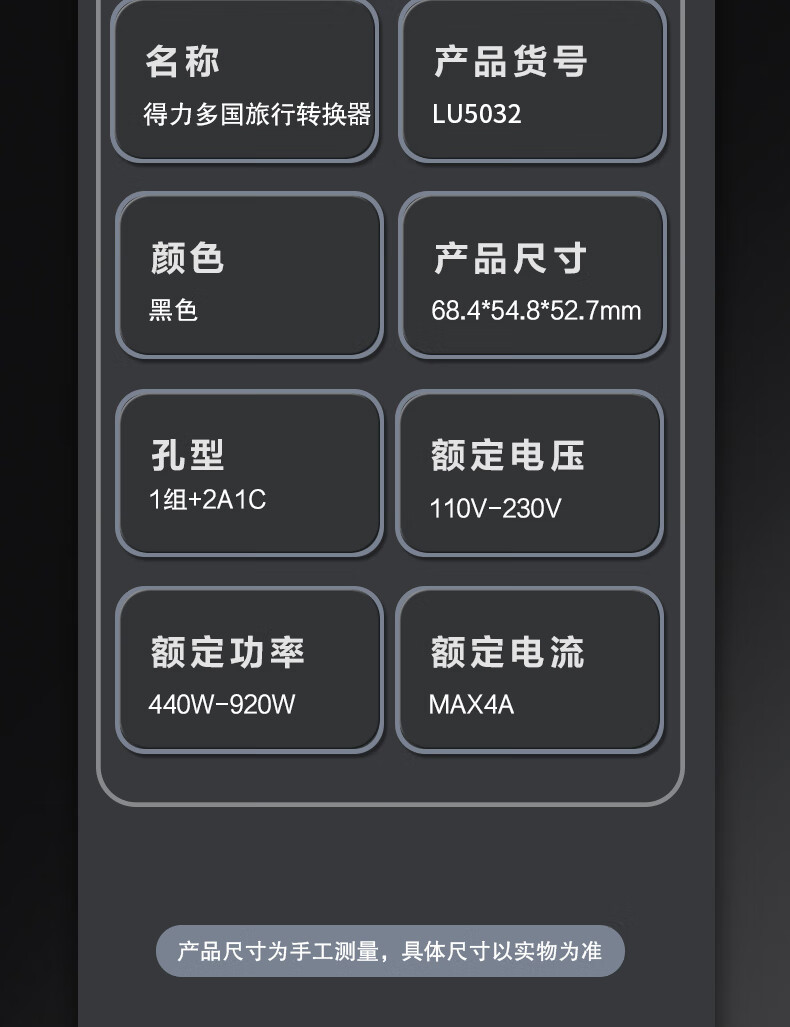 名称
得力多国旅行转换器

产品货号
LU5032

颜色
黑色

产品尺寸
68.4*54.8*52.7mm

孔型
1组+2A1C

额定电压
110V-230V

额定功率
440W-920W

额定电流
MAX4A

产品尺寸为手工测量，具体尺寸以实物为准