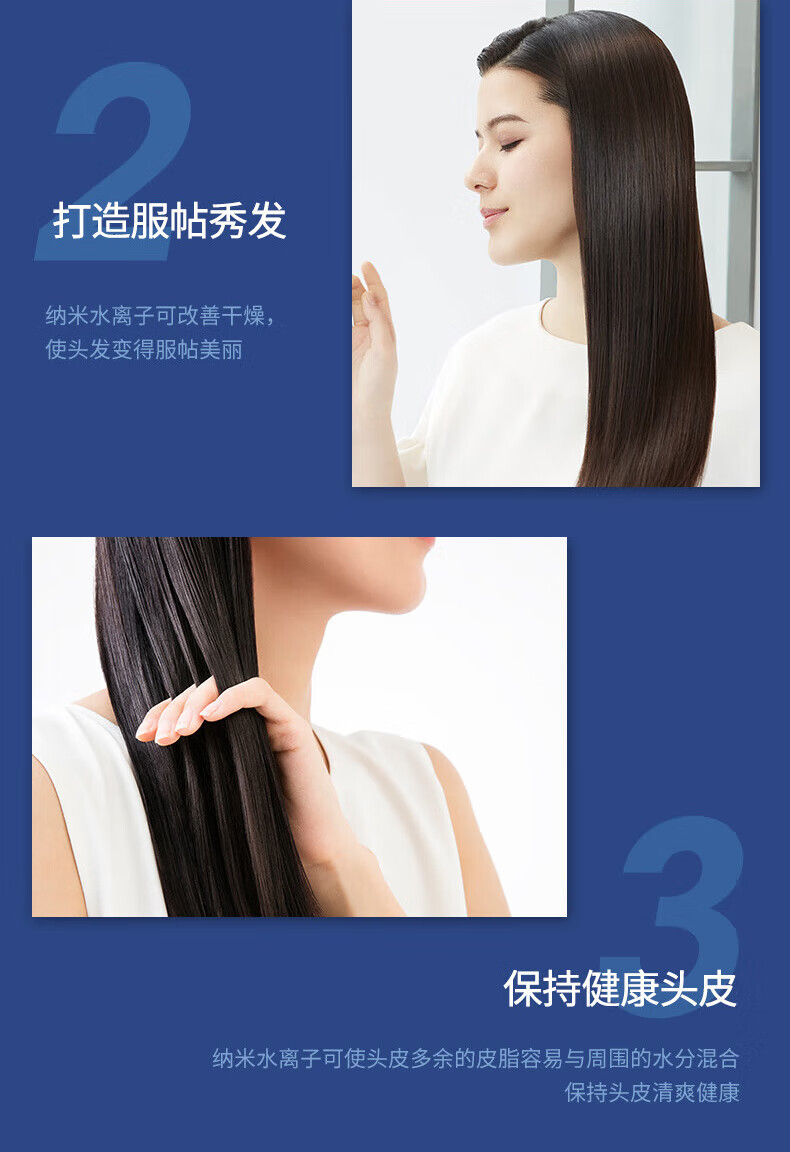 2
打造服帖秀发

纳米水离子可改善干燥，使头发变得服帖美丽

3
保持健康头皮

纳米水离子可使头皮多余的皮脂容易与周围的水分混合
保持头皮清爽健康