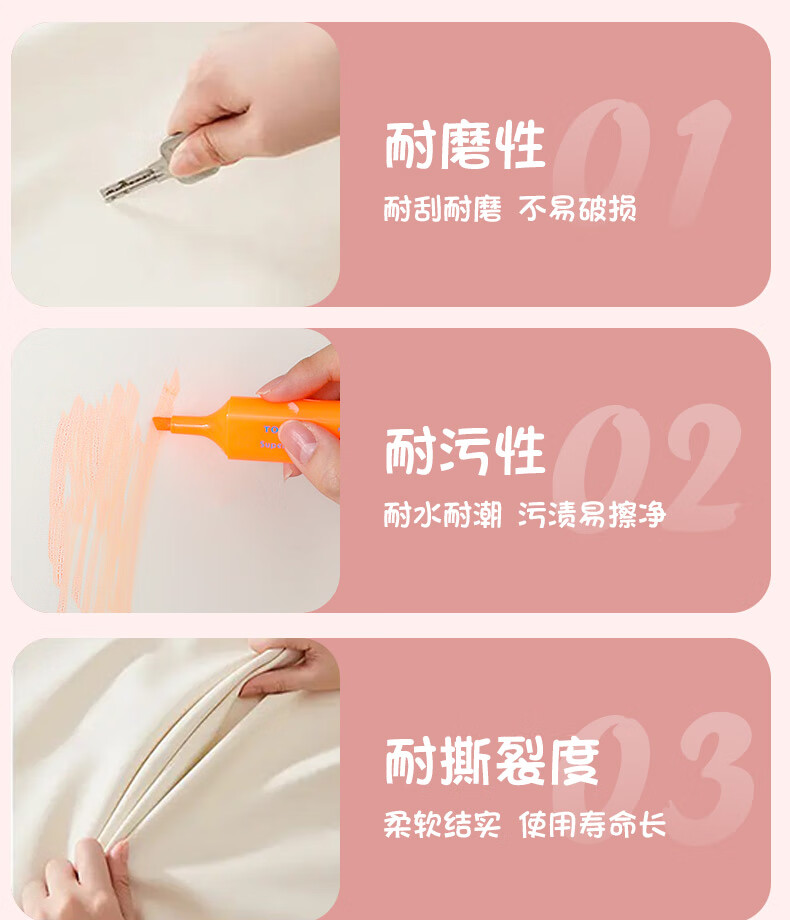 耐磨性 01
耐刮耐磨 不易破损

耐污性 02
耐水耐潮 污渍易擦净

耐撕裂度 03
柔软结实 使用寿命长