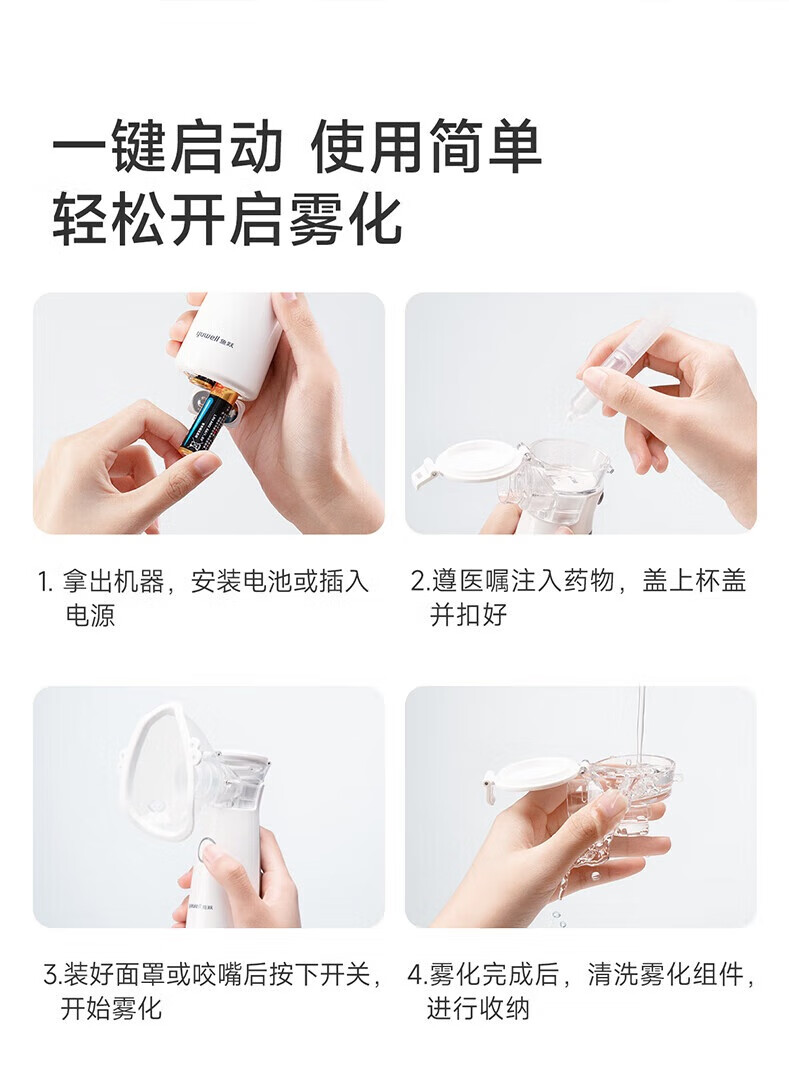 一键启动 使用简单
轻松开启雾化

yuwell 鱼跃

1. 拿出机器，安装电池或插入电源

2.遵医嘱注入药物，盖上杯盖并扣好

3.装好面罩或咬嘴后按下开关，开始雾化

4.雾化完成后，清洗雾化组件，进行收纳