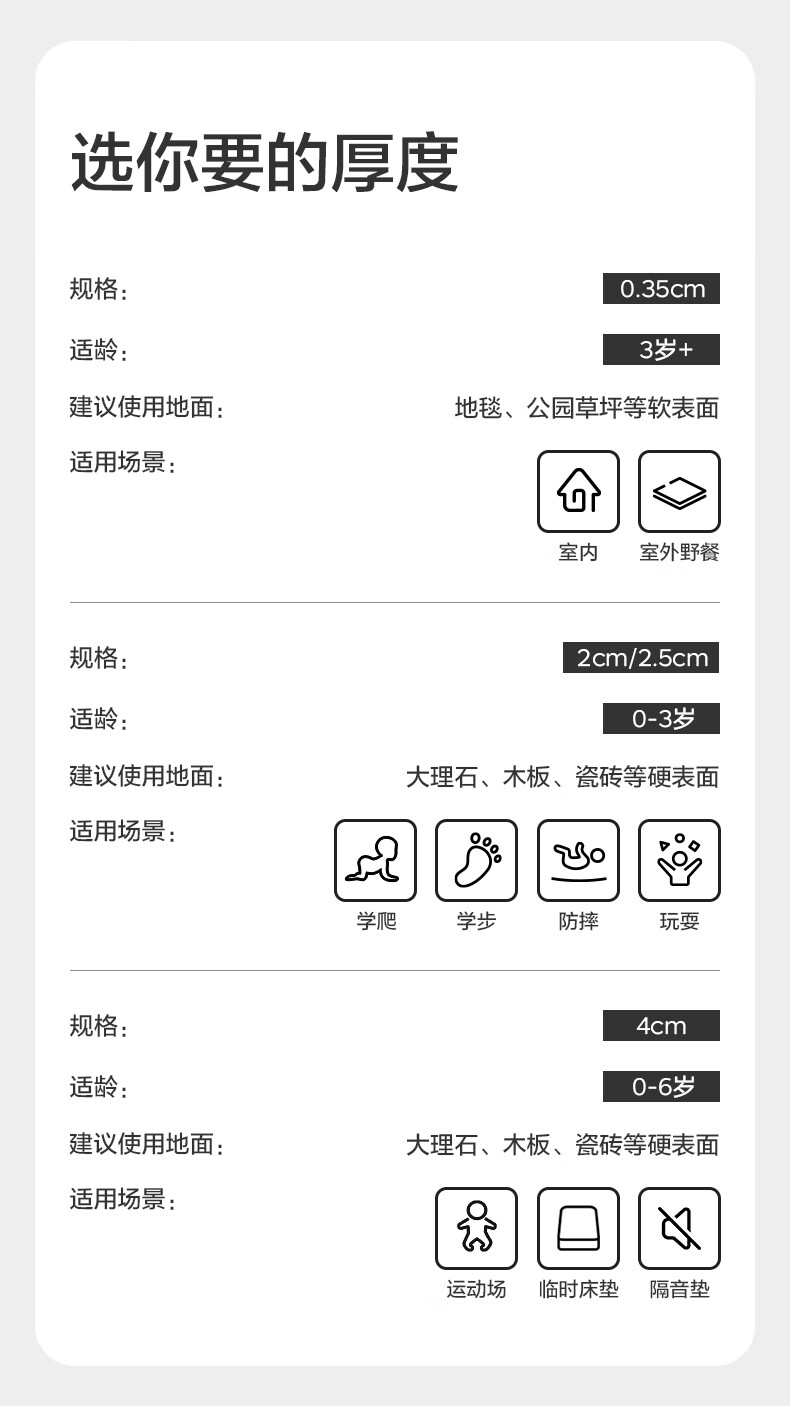 选你要的厚度

规格： 0.35cm

适龄： 3岁+

建议使用地面： 地毯、公园草坪等软表面

适用场景：

室内 室外野餐

规格： 2cm/2.5cm

适龄： 0-3岁

建议使用地面： 大理石、木板、瓷砖等硬表面

适用场景：

学爬 学步 防摔 玩耍

规格： 4cm

适龄： 0-6岁

建议使用地面： 大理石、木板、瓷砖等硬表面

适用场景：

运动场 临时床垫 隔音垫