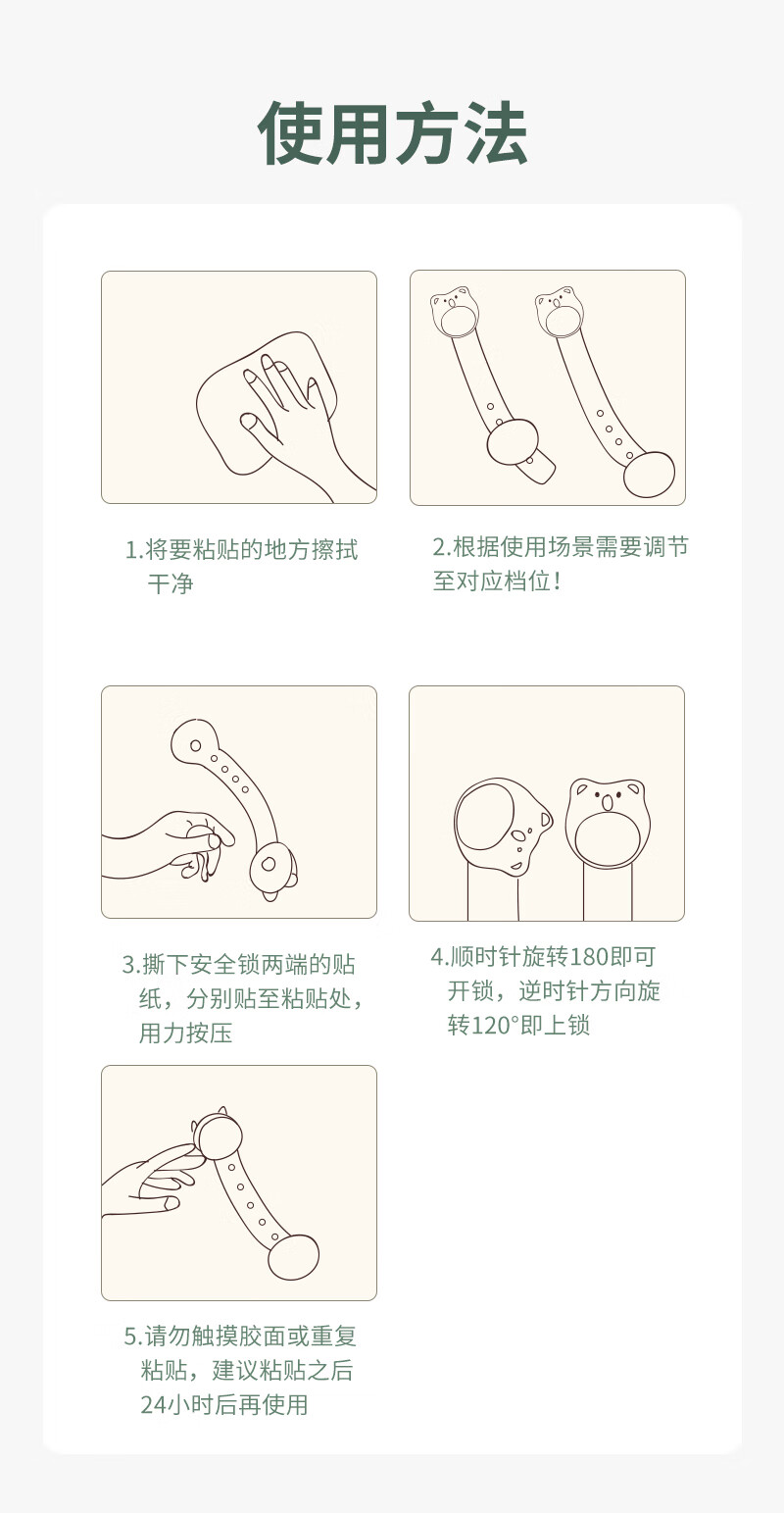 使用方法

1.将要粘贴的地方擦拭干净

2.根据使用场景需要调节至对应档位！

3.撕下安全锁两端的贴纸，分别贴至粘贴处，用力按压

4.顺时针旋转180即可开锁，逆时针方向旋转120°即上锁

5.请勿触摸胶面或重复粘贴，建议粘贴之后24小时后再使用