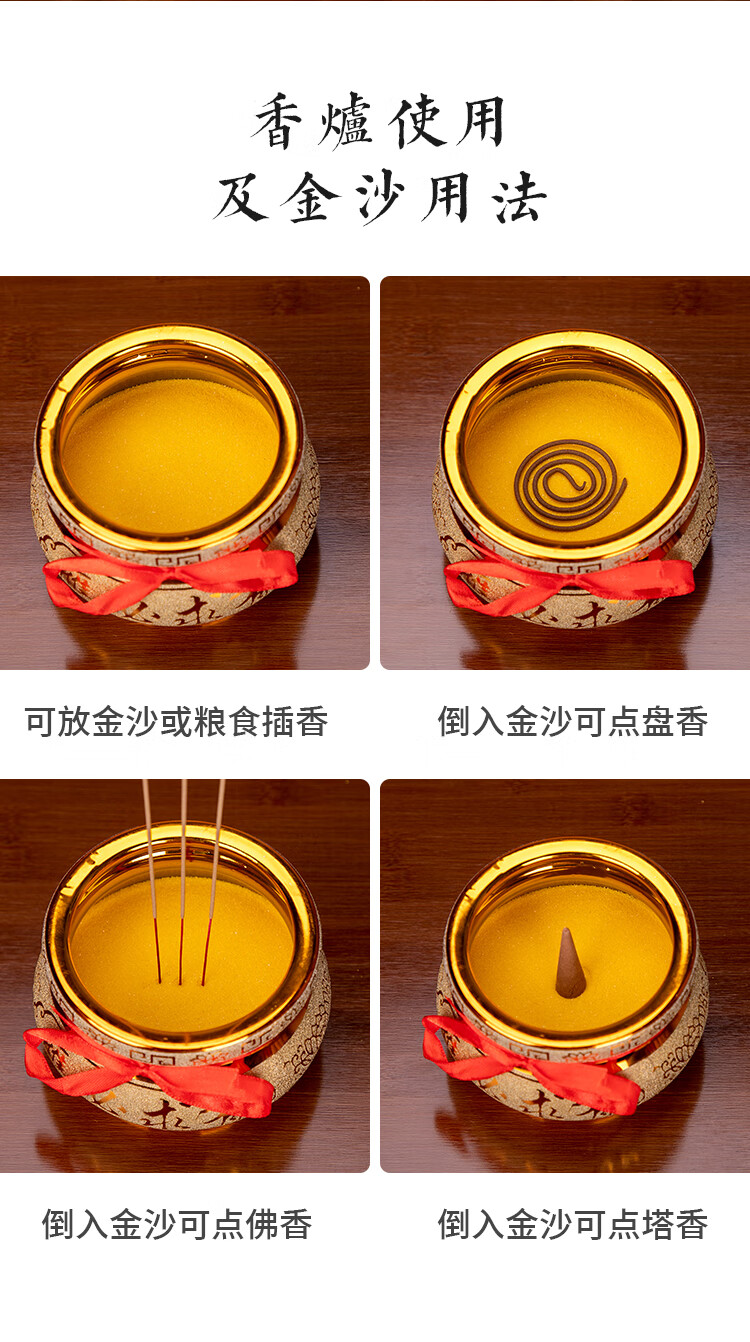 香爐使用
及金沙用法

可放金沙或粮食插香

倒入金沙可点盘香

倒入金沙可点佛香

倒入金沙可点塔香