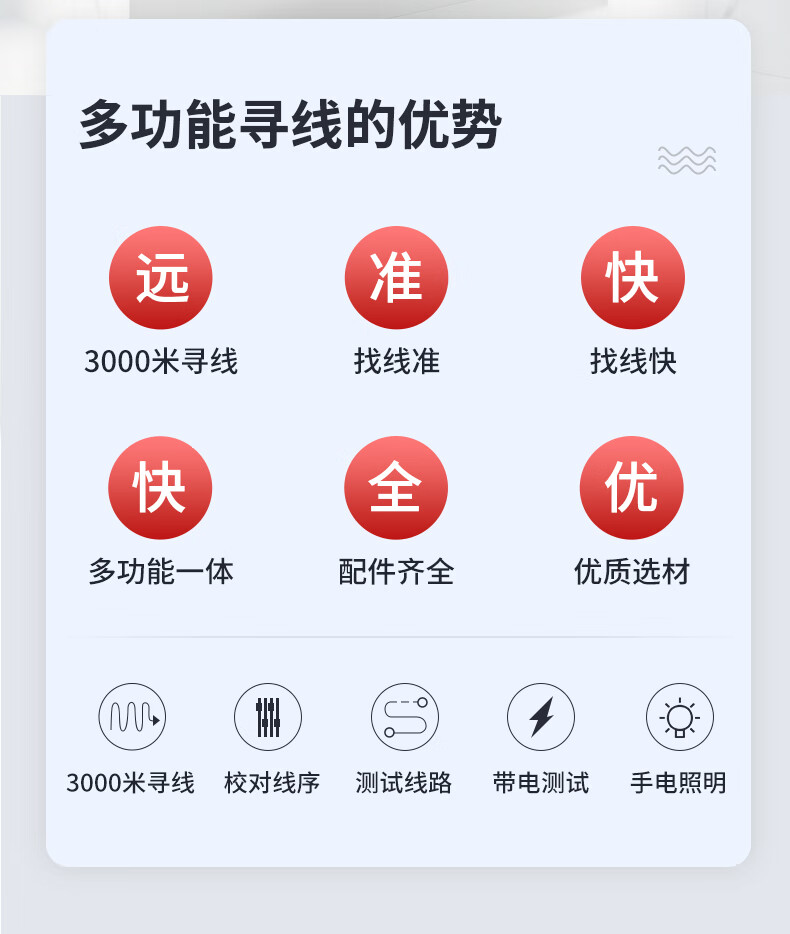 多功能寻线的优势

远
3000米寻线

准
找线准

快
找线快

快
多功能一体

全
配件齐全

优
优质选材

3000米寻线

校对线序

测试线路

带电测试

手电照明