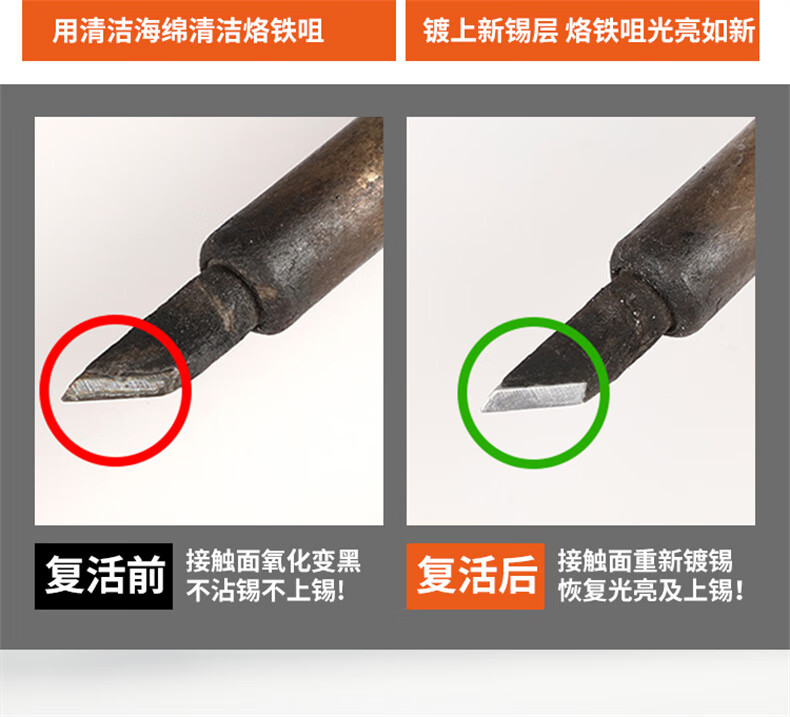 用清洁海绵清洁烙铁咀

镀上新锡层 烙铁咀光亮如新

复活前

接触面氧化变黑
不沾锡不上锡!

复活后

接触面重新镀锡
恢复光亮及上锡!