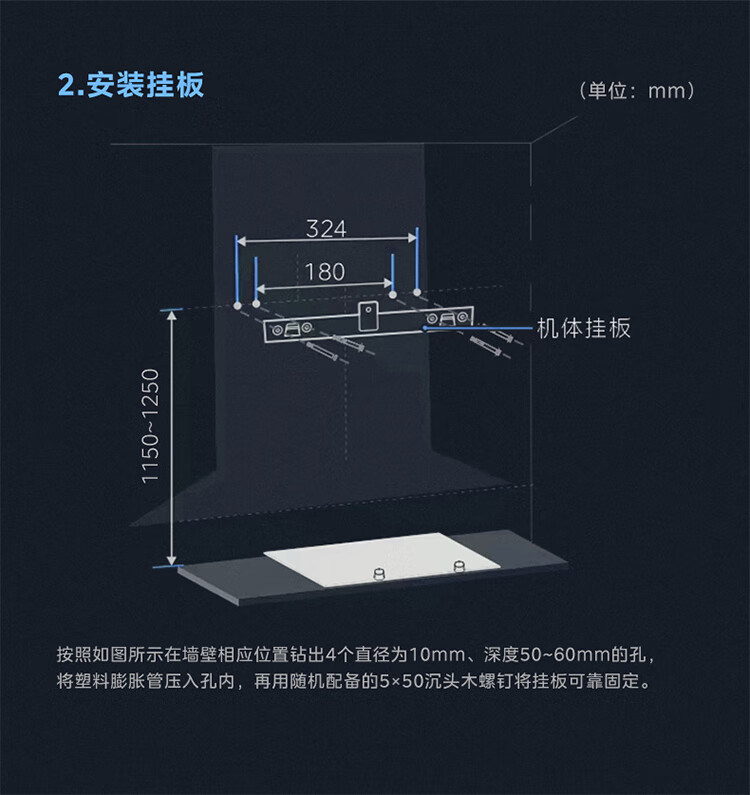 2.安装挂板

（单位：mm）

324

180

机体挂板

1150~1250

按照如图所示在墙壁相应位置钻出4个直径为10mm、深度50~60mm的孔，将塑料膨胀管压入孔内，再用随机配备的5×50沉头木螺钉将挂板可靠固定。