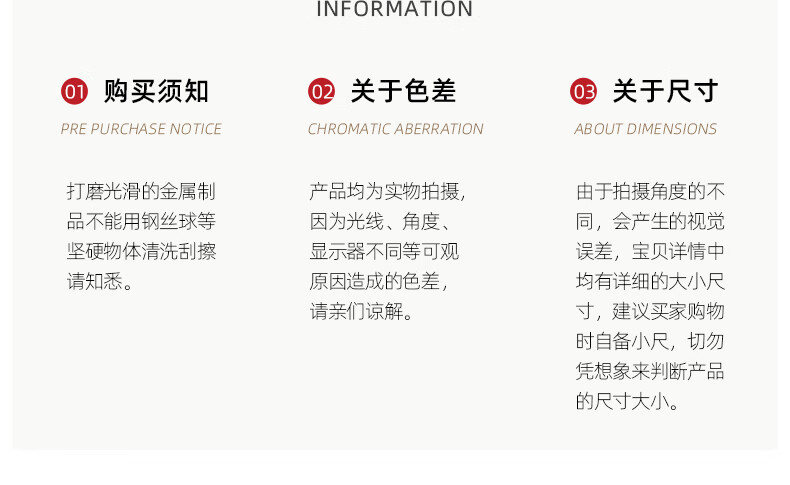 INFORMATION

01 购买须知
PRE PURCHASE NOTICE

打磨光滑的金属制品不能用钢丝球等坚硬物体清洗刮擦请知悉。

02 关于色差
CHROMATIC ABERRATION

产品均为实物拍摄，因为光线、角度、显示器不同等可观原因造成的色差，请亲们谅解。

03 关于尺寸
ABOUT DIMENSIONS

由于拍摄角度的不同，会产生的视觉误差，宝贝详情中均有详细的大小尺寸，建议买家购物时自备小尺，切勿凭想象来判断产品的尺寸大小。