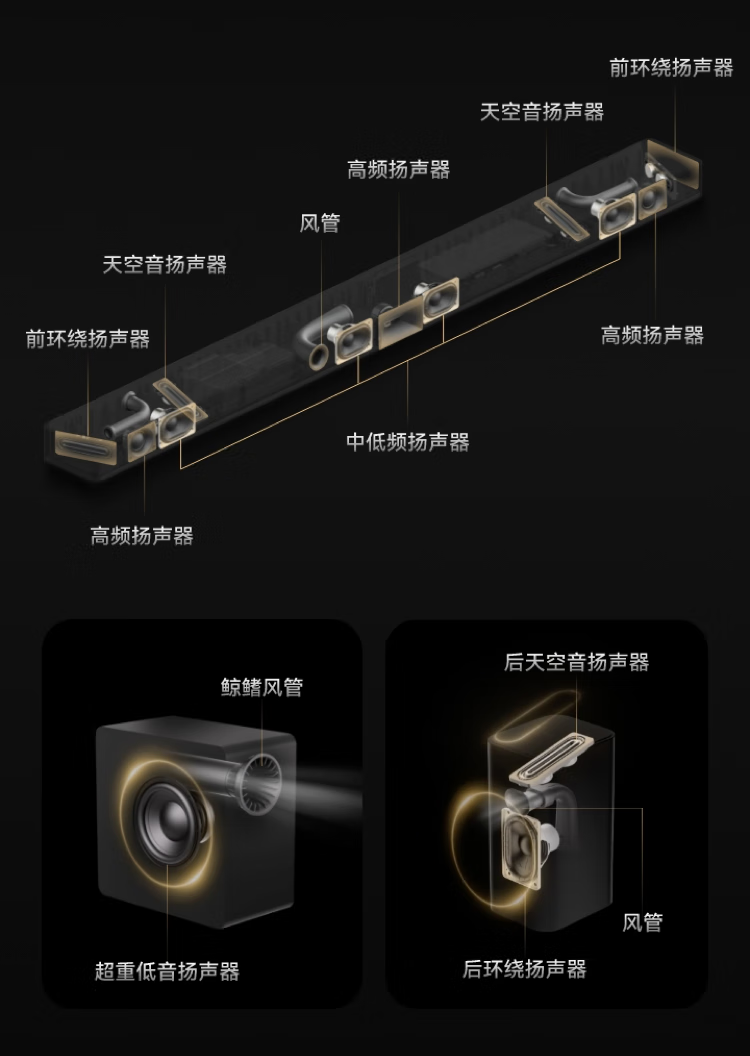 前环绕扬声器

天空音扬声器

高频扬声器

风管

天空音扬声器

前环绕扬声器

高频扬声器

中低频扬声器

高频扬声器

鲸鳍风管

超重低音扬声器

后天空音扬声器

风管

后环绕扬声器