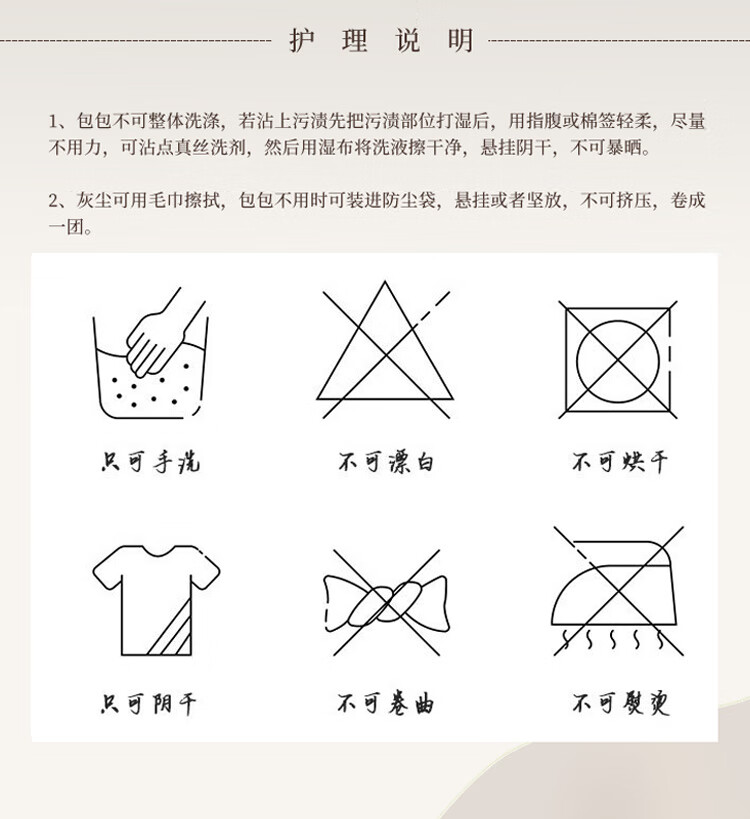 护 理 说 明

1、包包不可整体洗涤，若沾上污渍先把污渍部位打湿后，用指腹或棉签轻柔，尽量不用力，可沾点真丝洗剂，然后用湿布将洗液擦干净，悬挂阴干，不可暴晒。

2、灰尘可用毛巾擦拭，包包不用时可装进防尘袋，悬挂或者竖放，不可挤压，卷成一团。

只可手洗

不可漂白

不可烘干

只可阴干

不可卷曲

不可熨烫