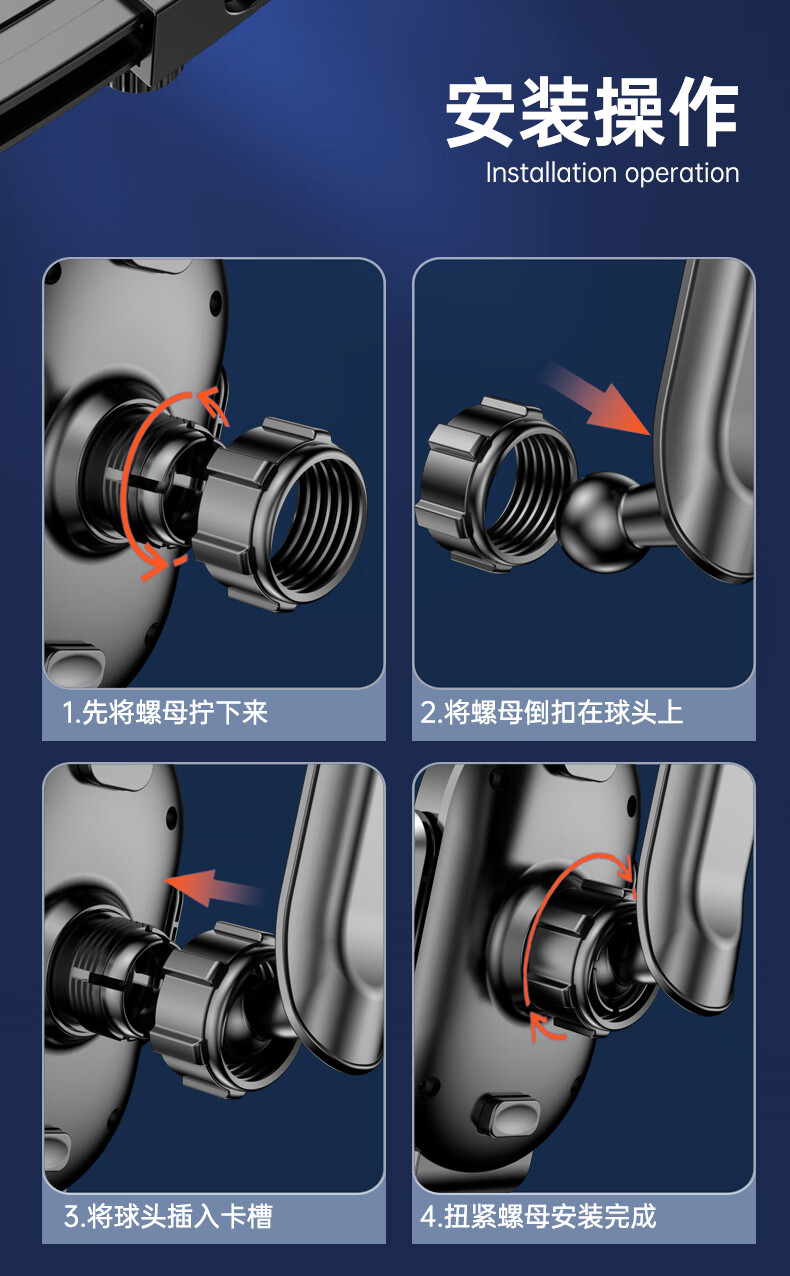 安装操作
Installation operation

1.先将螺母拧下来

2.将螺母倒扣在球头上

3.将球头插入卡槽

4.扭紧螺母安装完成