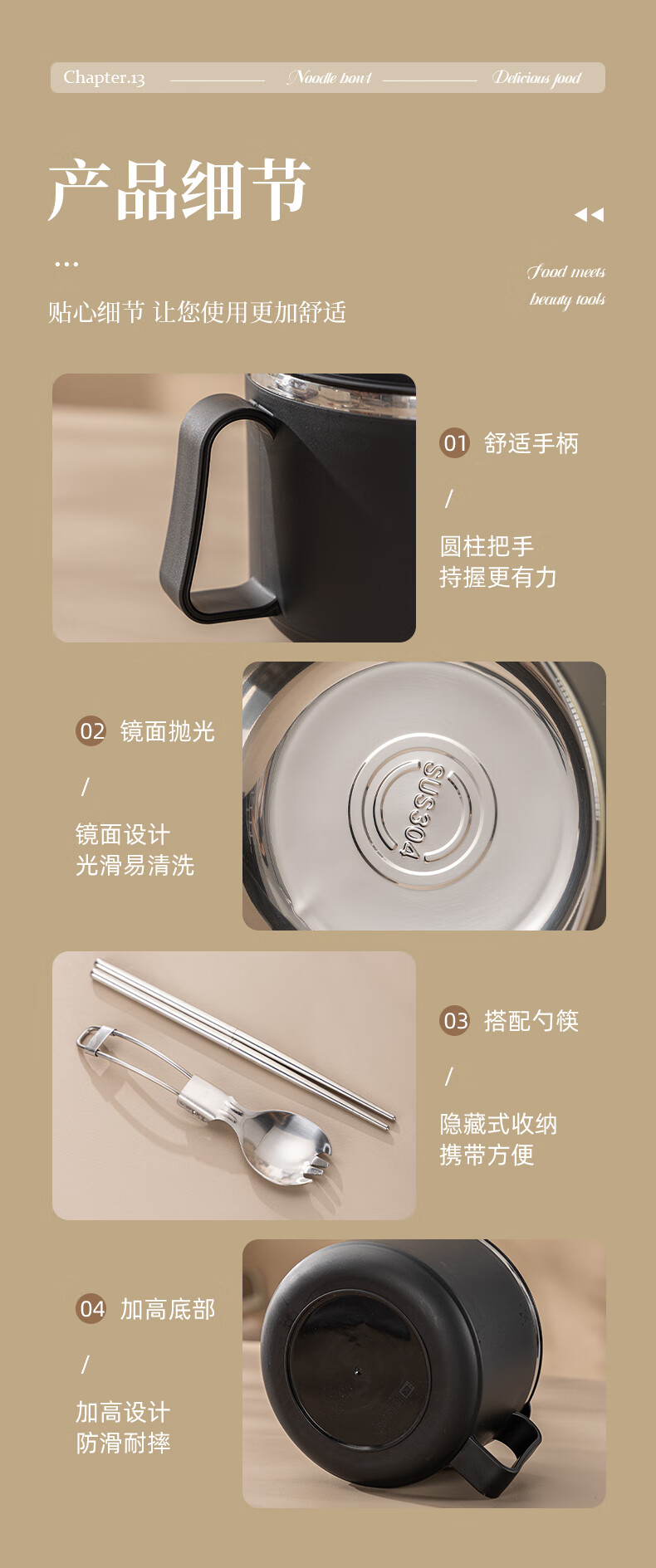 Chapter.13 Noodle bowl Delicious food

产品细节

...

贴心细节 让您使用更加舒适

Food meets beauty tools

01 舒适手柄

/

圆柱把手
持握更有力

02 镜面抛光

/

镜面设计
光滑易清洗

SUS304

03 搭配勺筷

/

隐藏式收纳
携带方便

04 加高底部

/

加高设计
防滑耐摔