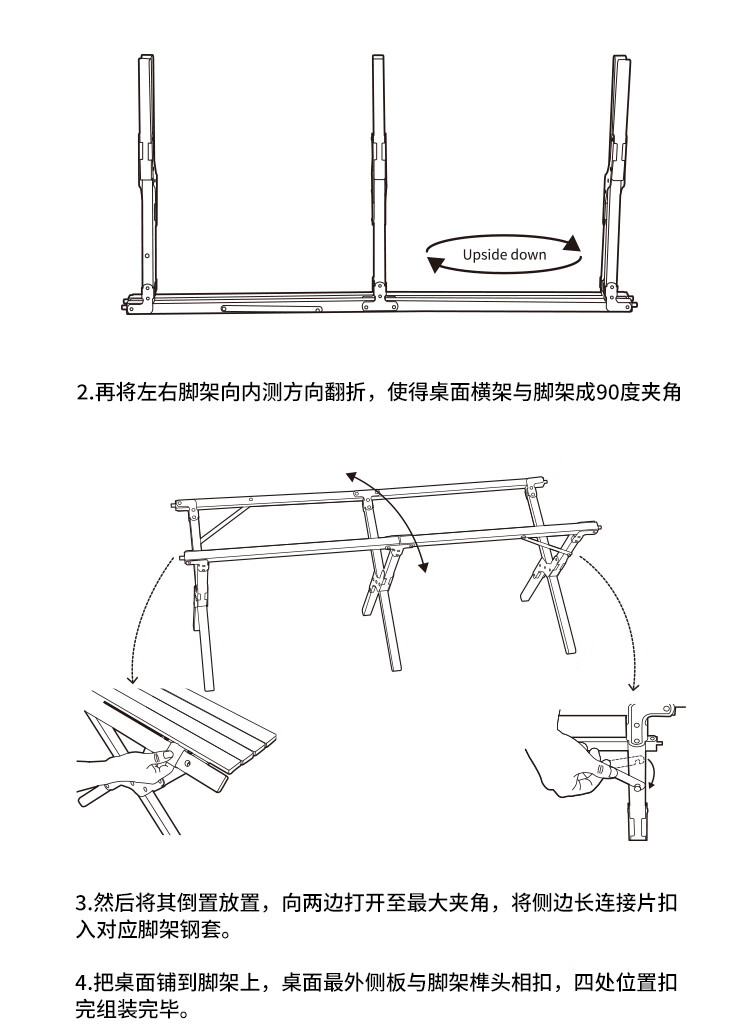 Upside down

2.再将左右脚架向内测方向翻折，使得桌面横架与脚架成90度夹角

3.然后将其倒置放置，向两边打开至最大夹角，将侧边长连接片扣入对应脚架钢套。

4.把桌面铺到脚架上，桌面最外侧板与脚架榫头相扣，四处位置扣完组装完毕。