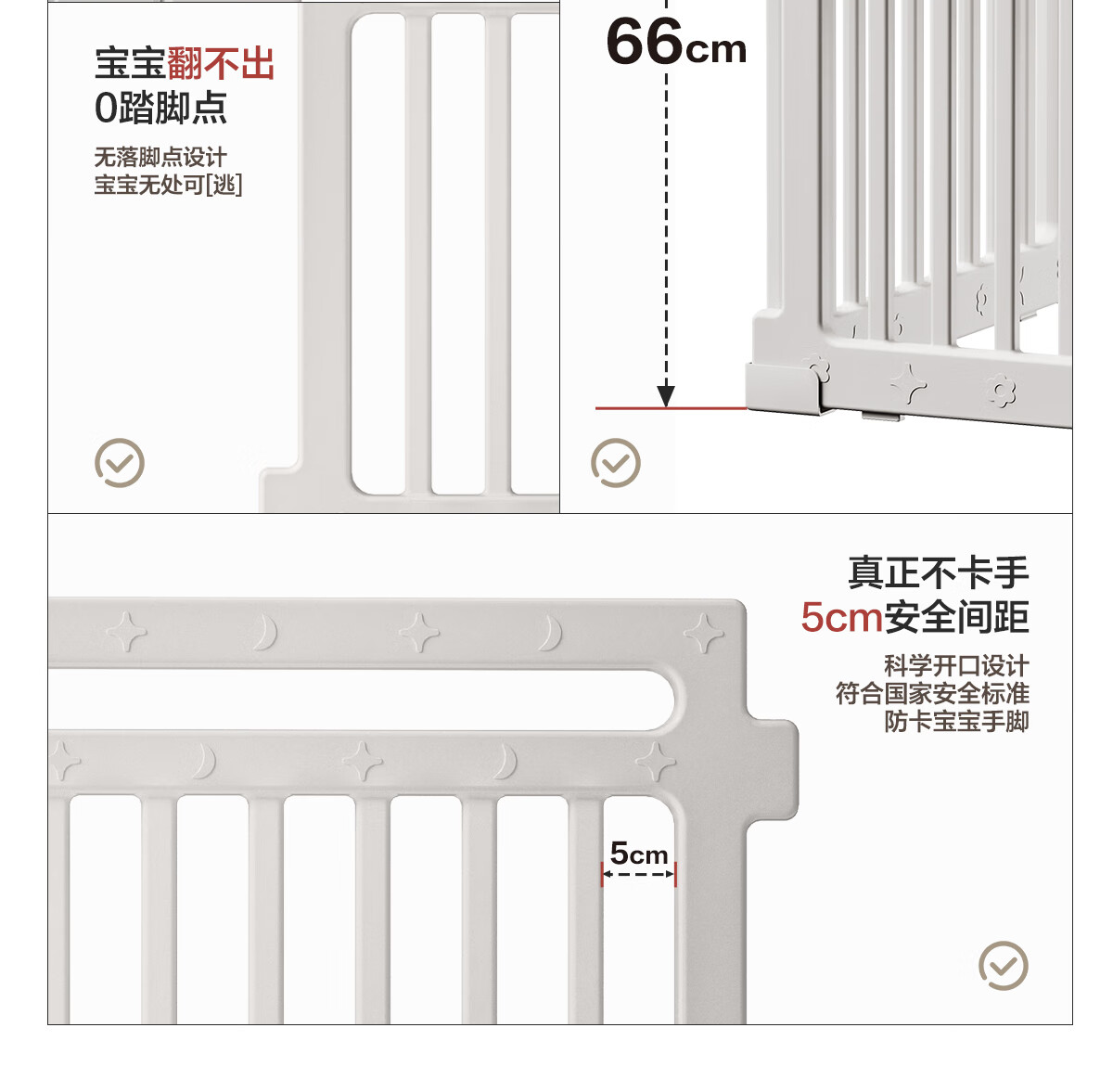 宝宝翻不出
0踏脚点

无落脚点设计
宝宝无处可[逃]

66cm

真正不卡手
5cm安全间距

科学开口设计
符合国家安全标准
防卡宝宝手脚

5cm