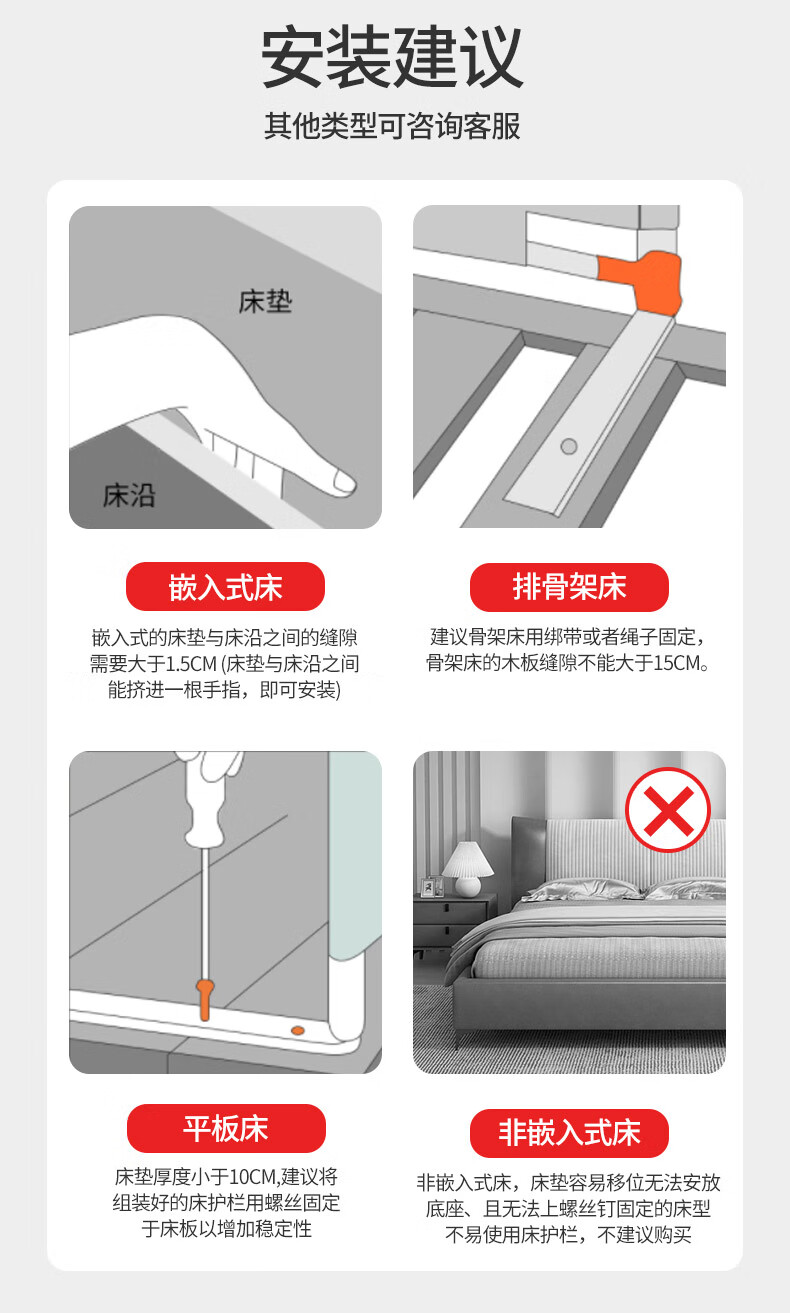 安装建议

其他类型可咨询客服

床垫

床沿

嵌入式床

嵌入式的床垫与床沿之间的缝隙需要大于1.5CM (床垫与床沿之间能挤进一根手指，即可安装)

排骨架床

建议骨架床用绑带或者绳子固定，骨架床的木板缝隙不能大于15CM。

平板床

床垫厚度小于10CM,建议将组装好的床护栏用螺丝固定于床板以增加稳定性

非嵌入式床

非嵌入式床，床垫容易移位无法安放底座、且无法上螺丝钉固定的床型不易使用床护栏，不建议购买