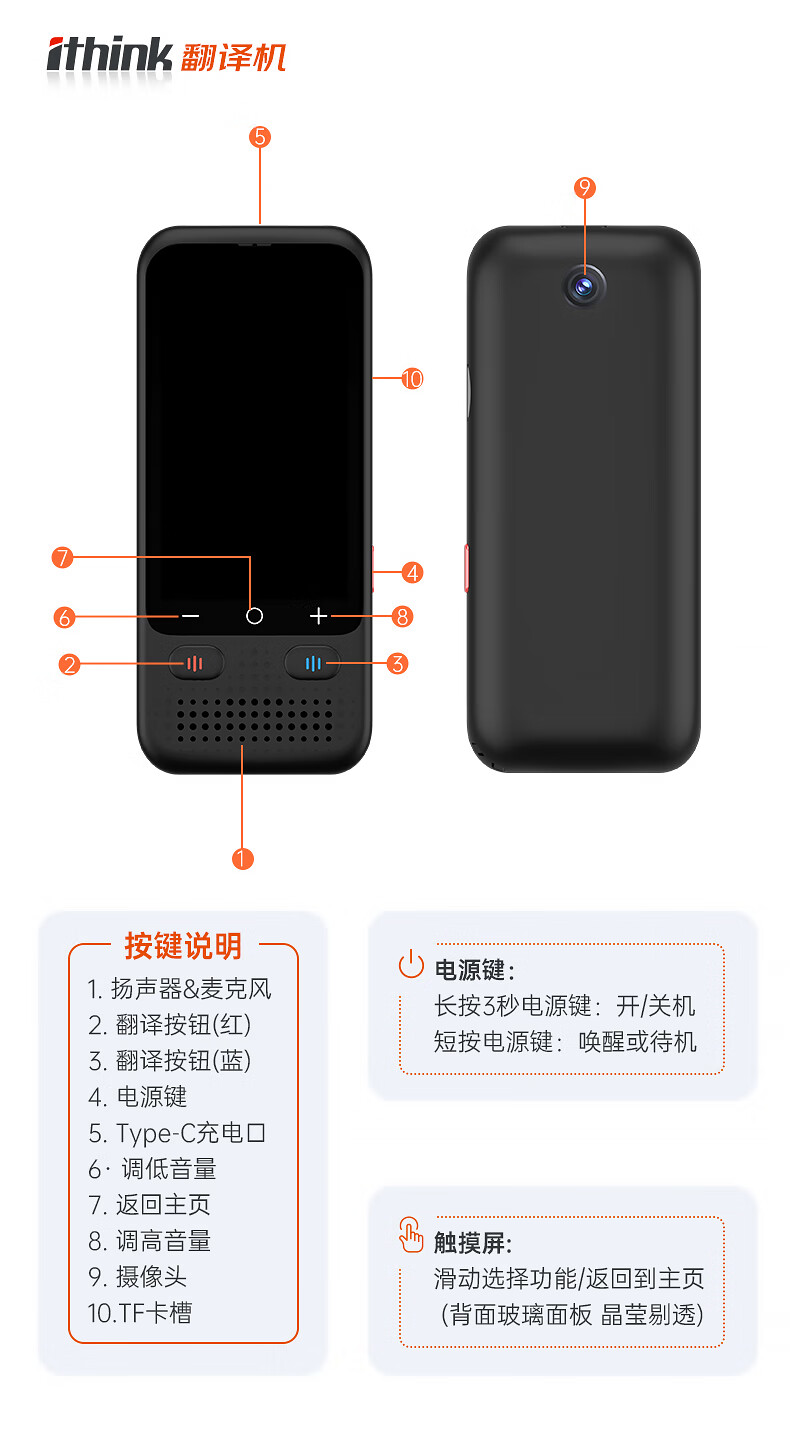 ithink 翻译机

5
9
10
7
4
6
8
2
3
1

按键说明
1. 扬声器&麦克风
2. 翻译按钮(红)
3. 翻译按钮(蓝)
4. 电源键
5. Type-C充电口
6· 调低音量
7. 返回主页
8. 调高音量
9. 摄像头
10.TF卡槽

电源键:
长按3秒电源键：开/关机
短按电源键：唤醒或待机

触摸屏:
滑动选择功能/返回到主页
(背面玻璃面板 晶莹剔透)