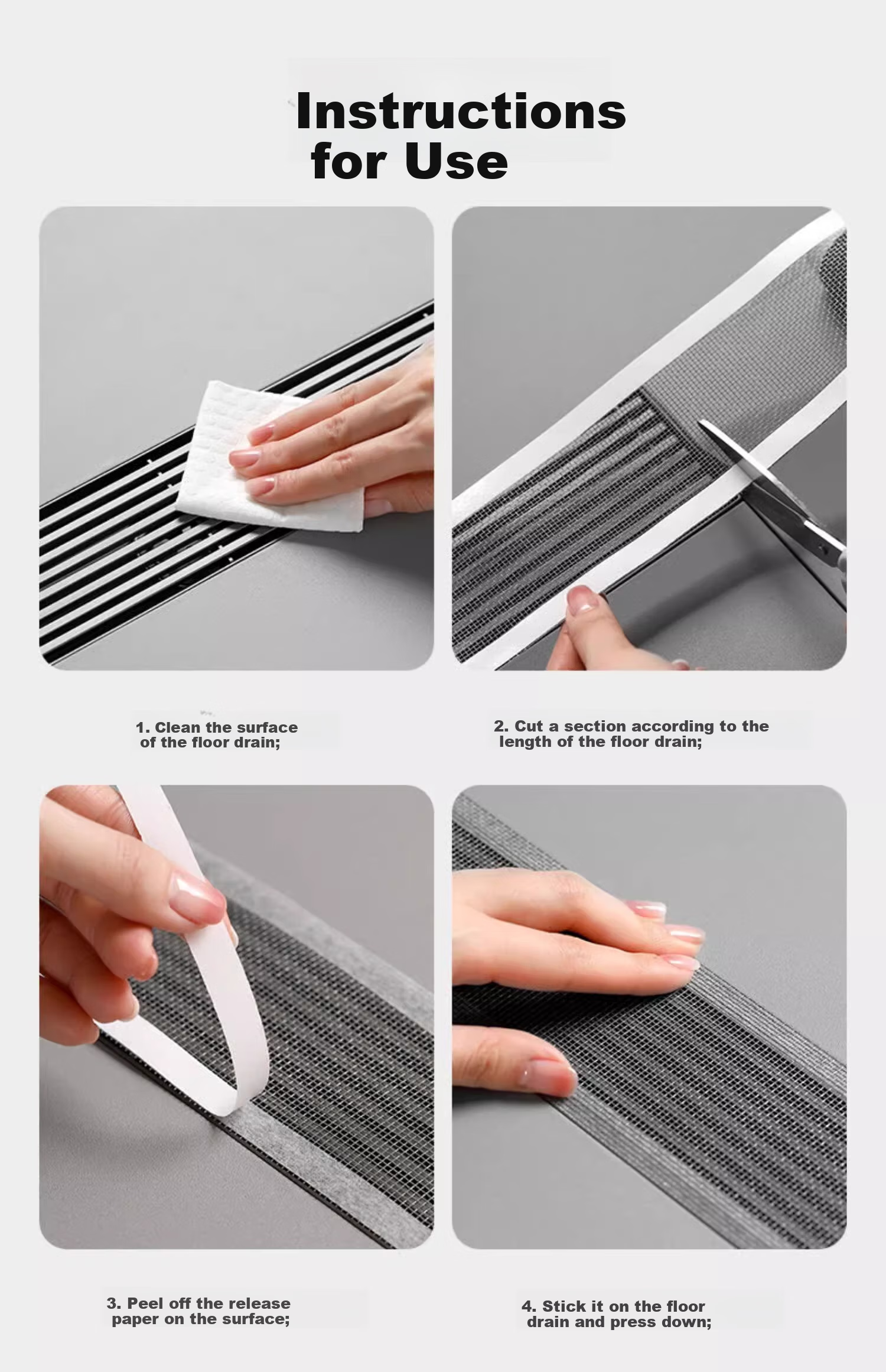 Instructions for Use

1. Clean the surface of the floor drain;

2. Cut a section according to the length of the floor drain;

3. Peel off the release paper on the surface;

4. Stick it on the floor drain and press down;