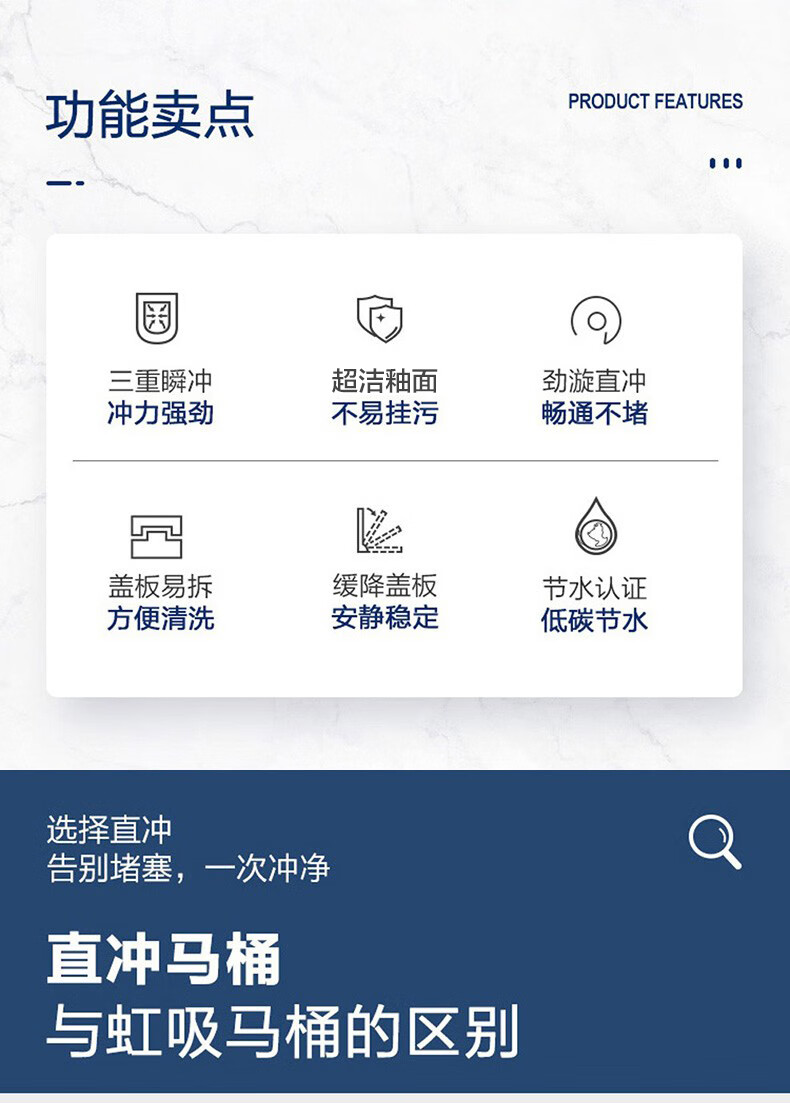 功能卖点

PRODUCT FEATURES

三重瞬冲
冲力强劲

超洁釉面
不易挂污

劲漩直冲
畅通不堵

盖板易拆
方便清洗

缓降盖板
安静稳定

节水认证
低碳节水

选择直冲
告别堵塞，一次冲净

直冲马桶
与虹吸马桶的区别