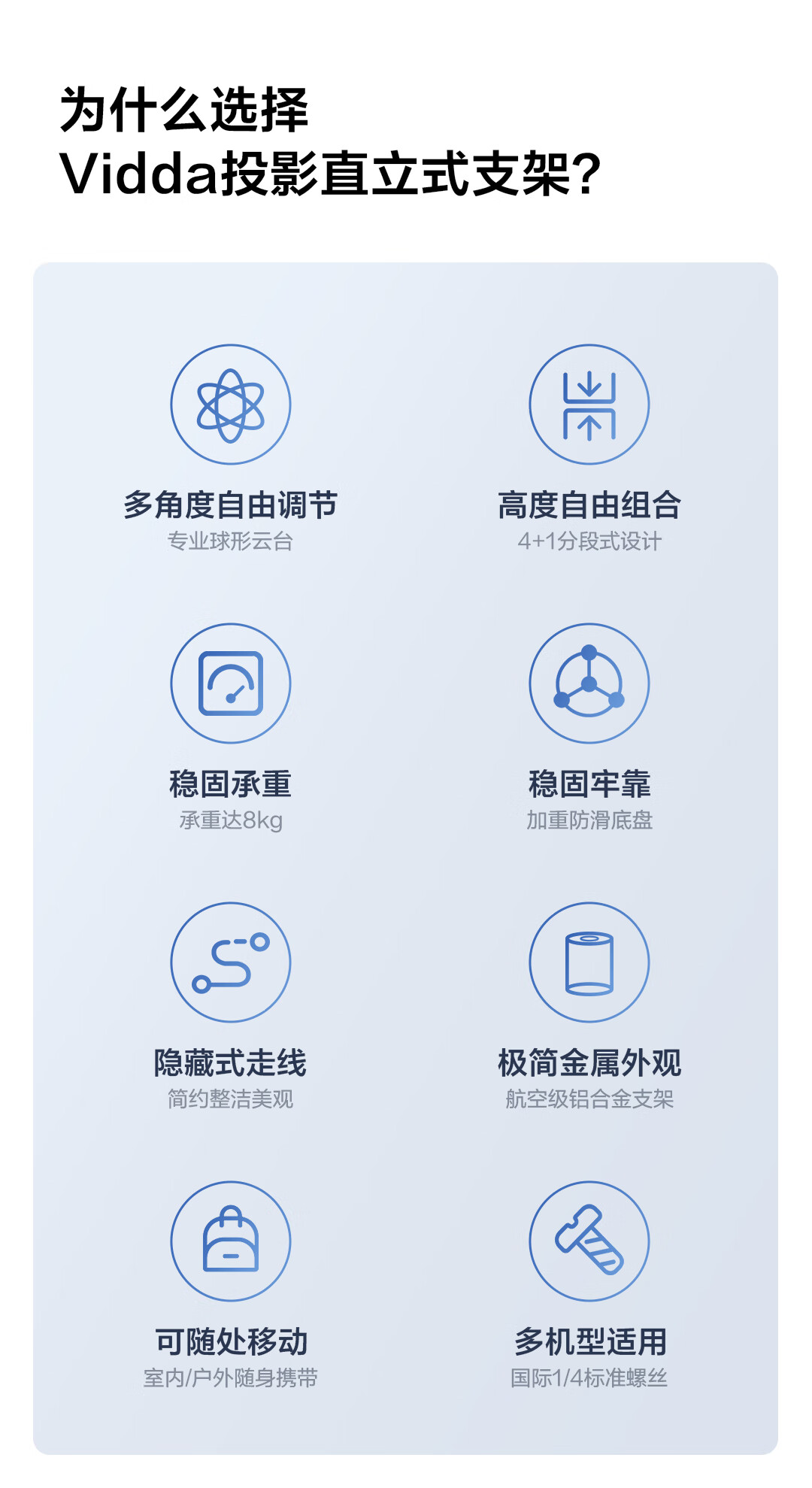 为什么选择
Vidda投影直立式支架?

多角度自由调节
专业球形云台

高度自由组合
4+1分段式设计

稳固承重
承重达8kg

稳固牢靠
加重防滑底盘

隐藏式走线
简约整洁美观

极简金属外观
航空级铝合金支架

可随处移动
室内/户外随身携带

多机型适用
国际1/4标准螺丝