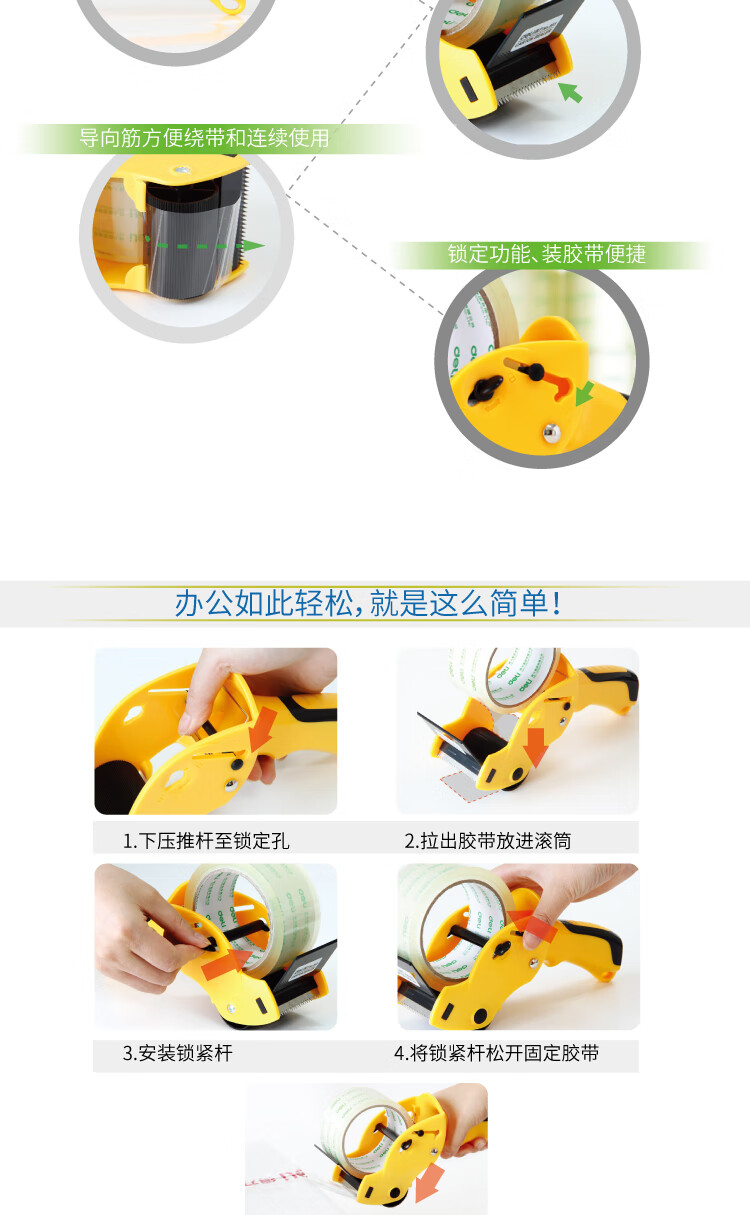 导向筋方便绕带和连续使用

锁定功能、装胶带便捷

办公如此轻松，就是这么简单！

1.下压推杆至锁定孔

2.拉出胶带放进滚筒

3.安装锁紧杆

4.将锁紧杆松开固定胶带