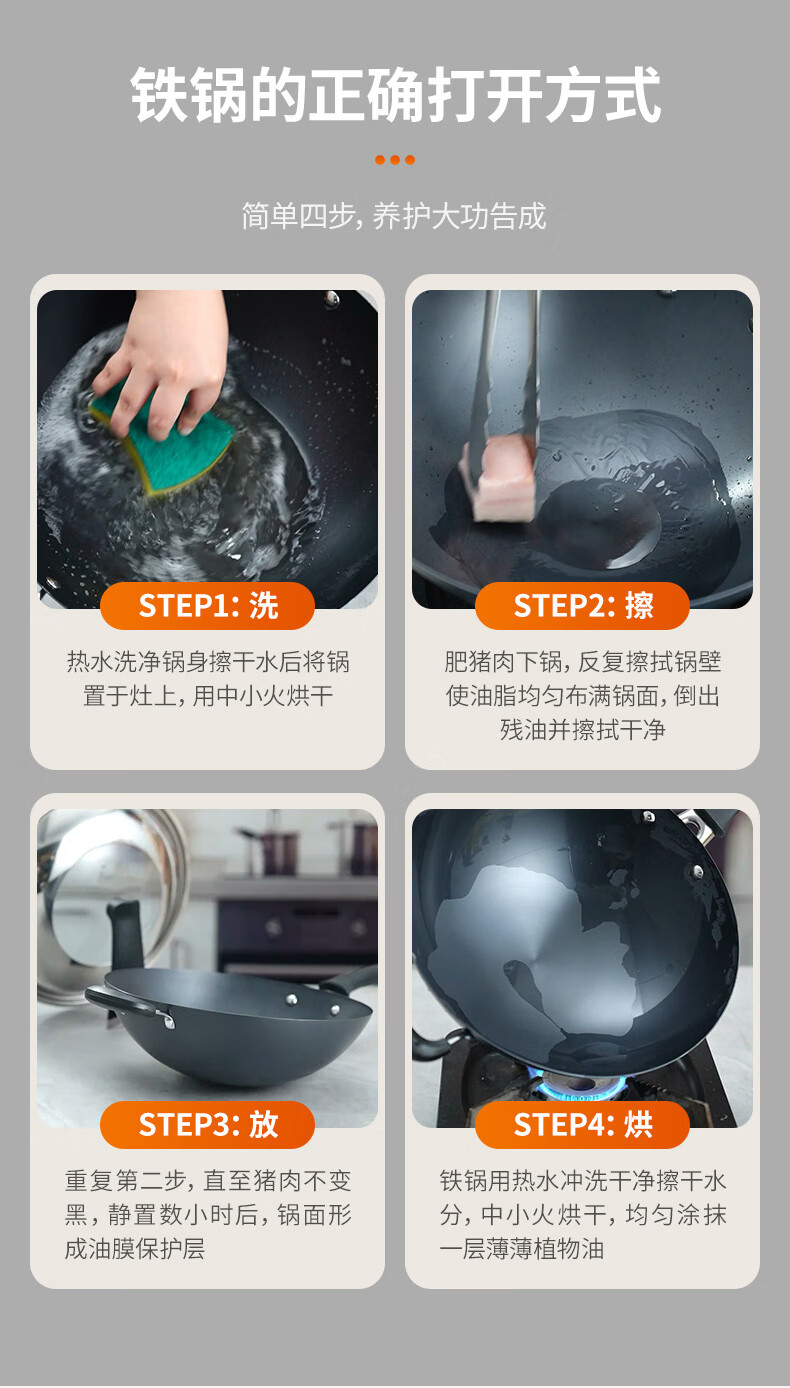 铁锅的正确打开方式

简单四步, 养护大功告成

STEP1: 洗

热水洗净锅身擦干水后将锅置于灶上, 用中小火烘干

STEP2: 擦

肥猪肉下锅, 反复擦拭锅壁使油脂均匀布满锅面, 倒出残油并擦拭干净

STEP3: 放

重复第二步, 直至猪肉不变黑, 静置数小时后, 锅面形成油膜保护层

STEP4: 烘

铁锅用热水冲洗干净擦干水分, 中小火烘干, 均匀涂抹一层薄薄植物油