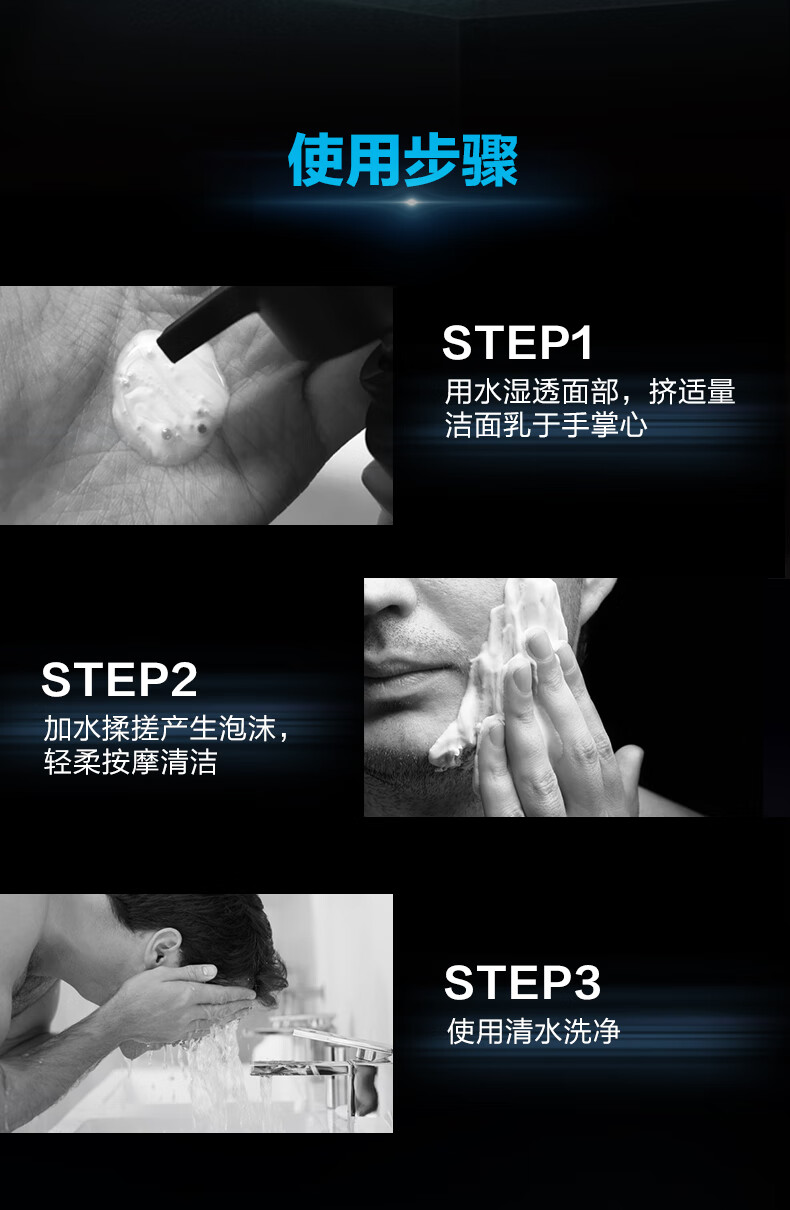 使用步骤

STEP1
用水湿透面部，挤适量洁面乳于手掌心

STEP2
加水揉搓产生泡沫，轻柔按摩清洁

STEP3
使用清水洗净