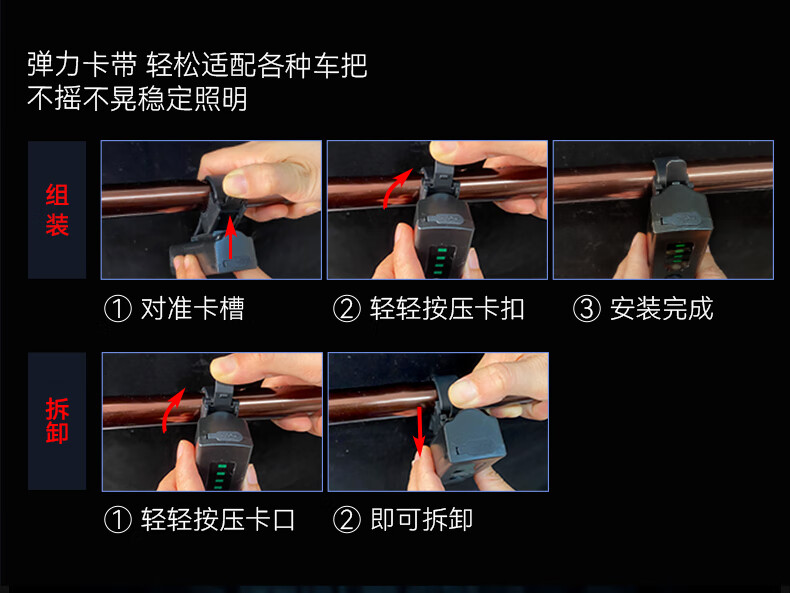 弹力卡带 轻松适配各种车把
不摇不晃稳定照明

组装

① 对准卡槽

② 轻轻按压卡扣

③ 安装完成

拆卸

① 轻轻按压卡口

② 即可拆卸