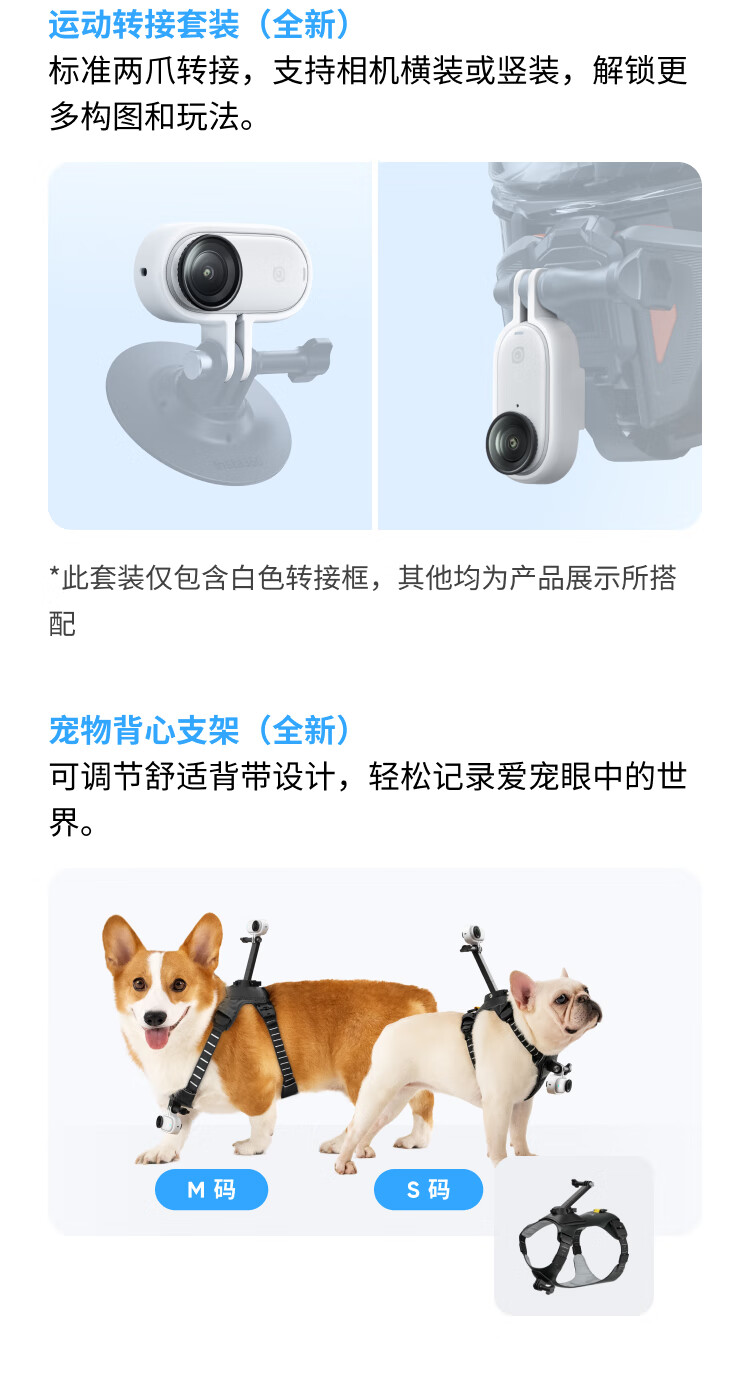 运动转接套装（全新）
标准两爪转接，支持相机横装或竖装，解锁更多构图和玩法。

*此套装仅包含白色转接框，其他均为产品展示所搭配

宠物背心支架（全新）
可调节舒适背带设计，轻松记录爱宠眼中的世界。

M 码
S 码