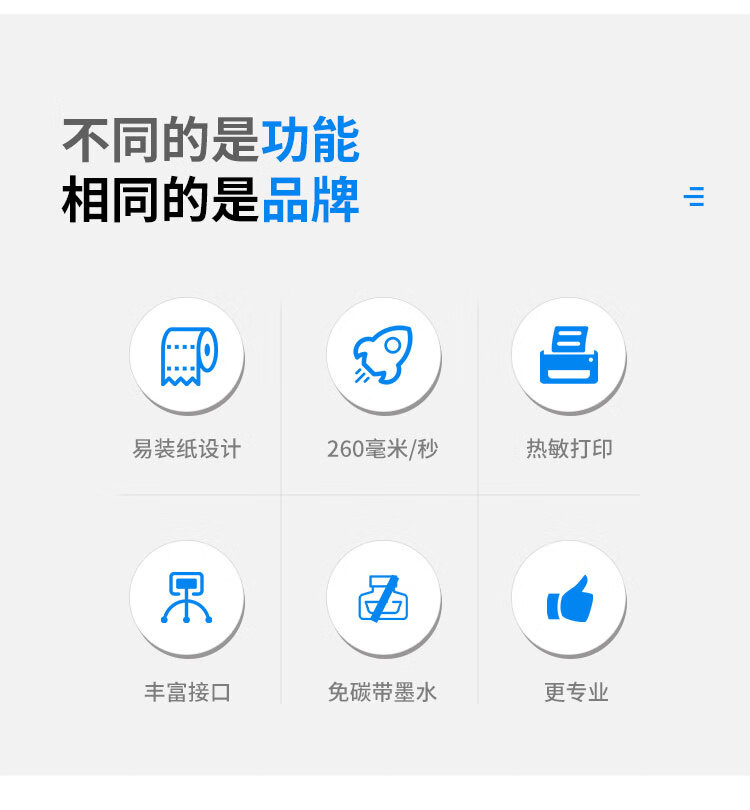 不同的是功能
相同的是品牌

易装纸设计

260毫米/秒

热敏打印

丰富接口

免碳带墨水

更专业