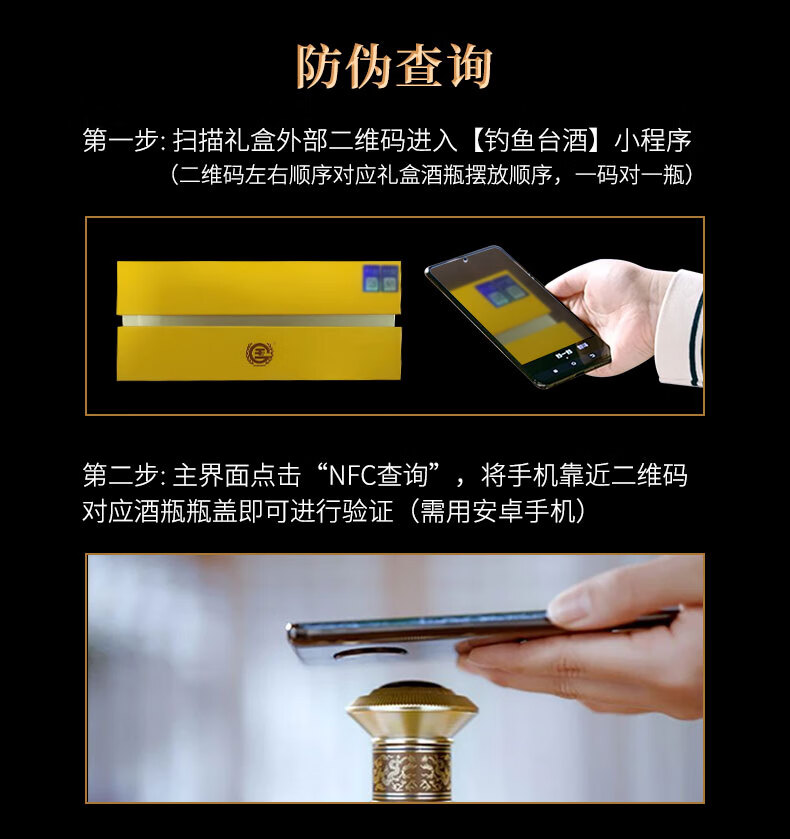 防伪查询

第一步: 扫描礼盒外部二维码进入【钓鱼台酒】小程序
（二维码左右顺序对应礼盒酒瓶摆放顺序，一码对一瓶）

第二步: 主界面点击“NFC查询”，将手机靠近二维码对应酒瓶瓶盖即可进行验证（需用安卓手机）