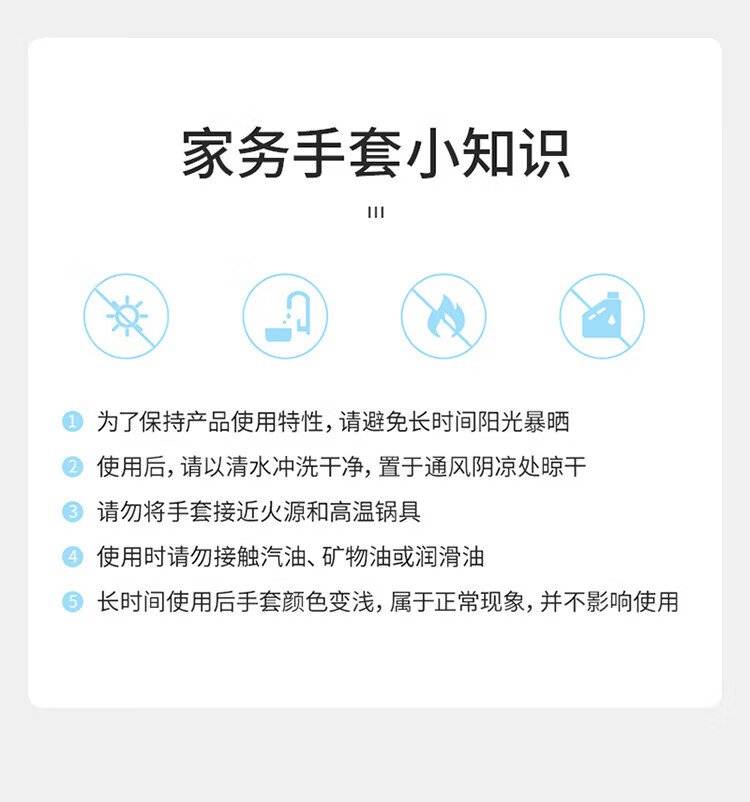 家务手套小知识

III

1 为了保持产品使用特性，请避免长时间阳光暴晒

2 使用后，请以清水冲洗干净，置于通风阴凉处晾干

3 请勿将手套接近火源和高温锅具

4 使用时请勿接触汽油、矿物油或润滑油

5 长时间使用后手套颜色变浅，属于正常现象，并不影响使用