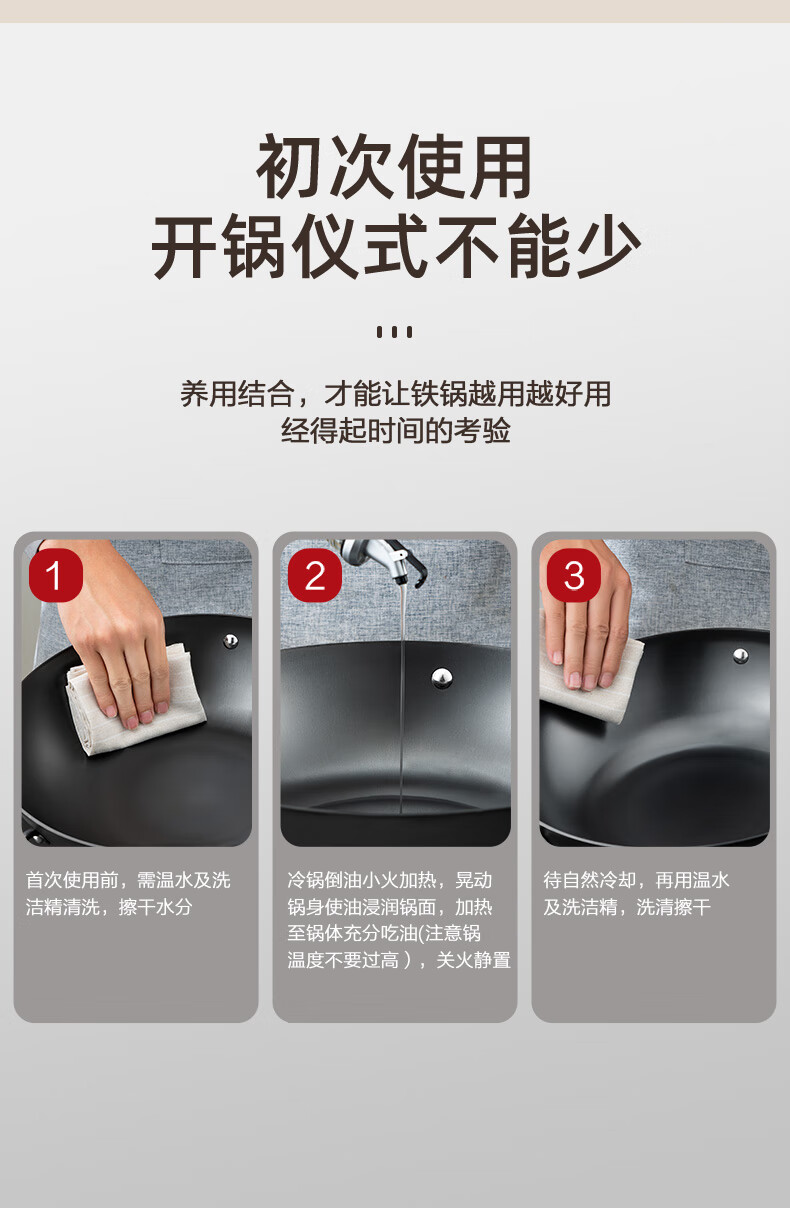 初次使用
开锅仪式不能少

养用结合，才能让铁锅越用越好用
经得起时间的考验

1

首次使用前，需温水及洗洁精清洗，擦干水分

2

冷锅倒油小火加热，晃动锅身使油浸润锅面，加热至锅体充分吃油(注意锅温度不要过高），关火静置

3

待自然冷却，再用温水及洗洁精，洗清擦干