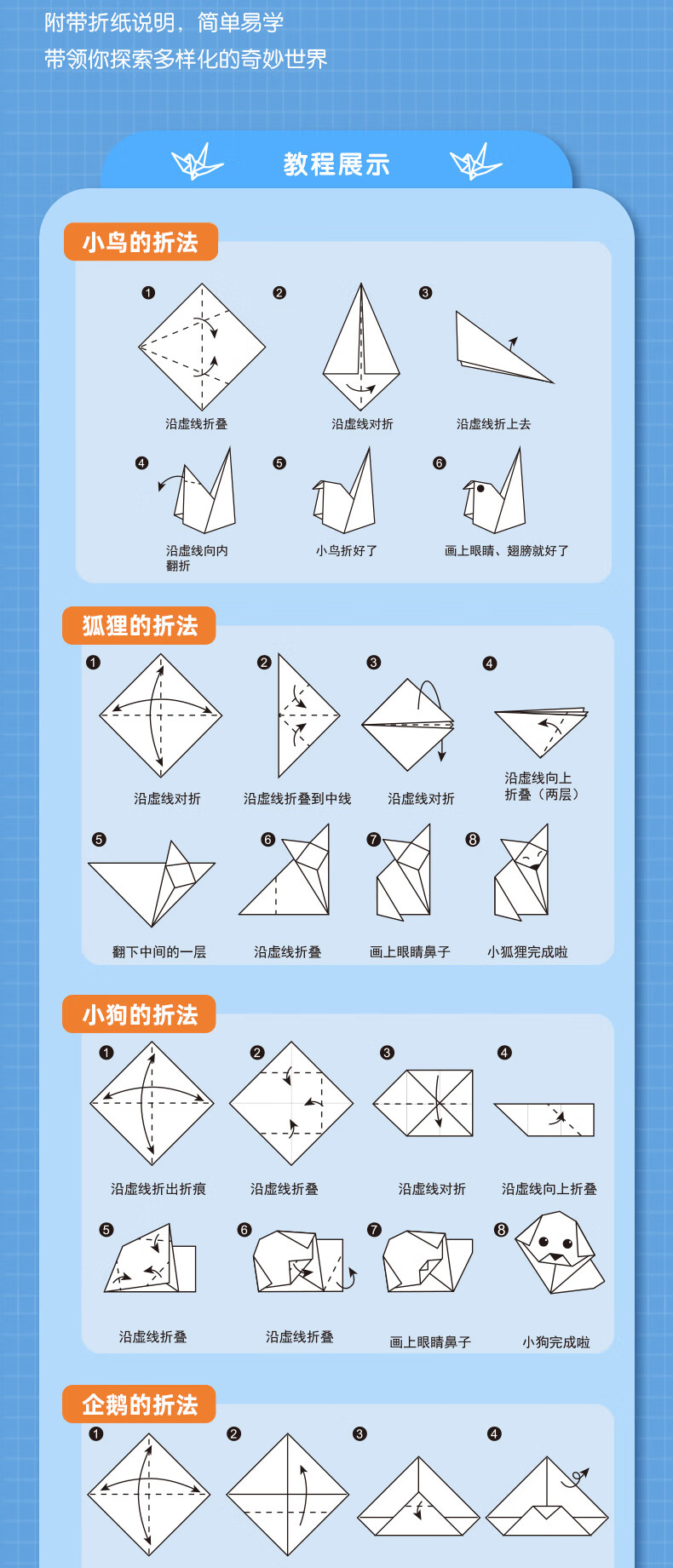 附带折纸说明，简单易学
带领你探索多样化的奇妙世界

教程展示

小鸟的折法

❶ 沿虚线折叠
❷ 沿虚线对折
❸ 沿虚线折上去
❹ 沿虚线向内翻折
❺ 小鸟折好了
❻ 画上眼睛、翅膀就好了

狐狸的折法

❶ 沿虚线对折
❷ 沿虚线折叠到中线
❸ 沿虚线对折
❹ 沿虚线向上折叠（两层）
❺ 翻下中间的一层
❻ 沿虚线折叠
❼ 画上眼睛鼻子
❽ 小狐狸完成啦

小狗的折法

❶ 沿虚线折出折痕
❷ 沿虚线折叠
❸ 沿虚线对折
❹ 沿虚线向上折叠
❺ 沿虚线折叠
❻ 沿虚线折叠
❼ 画上眼睛鼻子
❽ 小狗完成啦

企鹅的折法

❶
❷
❸
❹