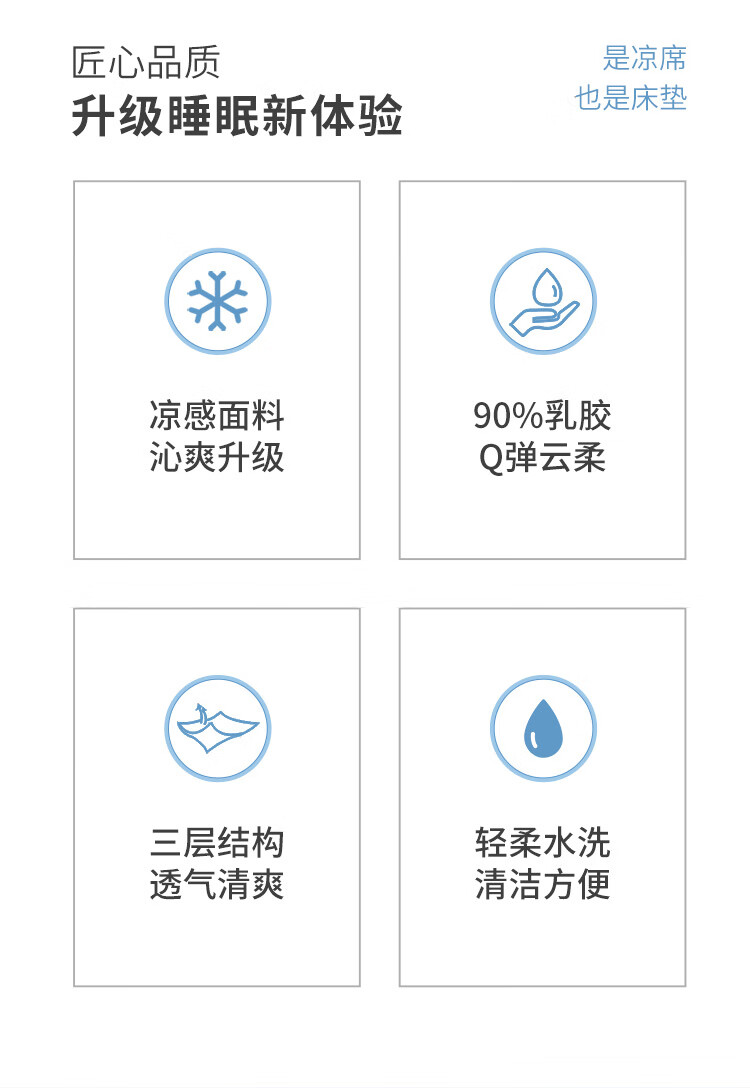 匠心品质
升级睡眠新体验

是凉席
也是床垫

凉感面料
沁爽升级

90%乳胶
Q弹云柔

三层结构
透气清爽

轻柔水洗
清洁方便