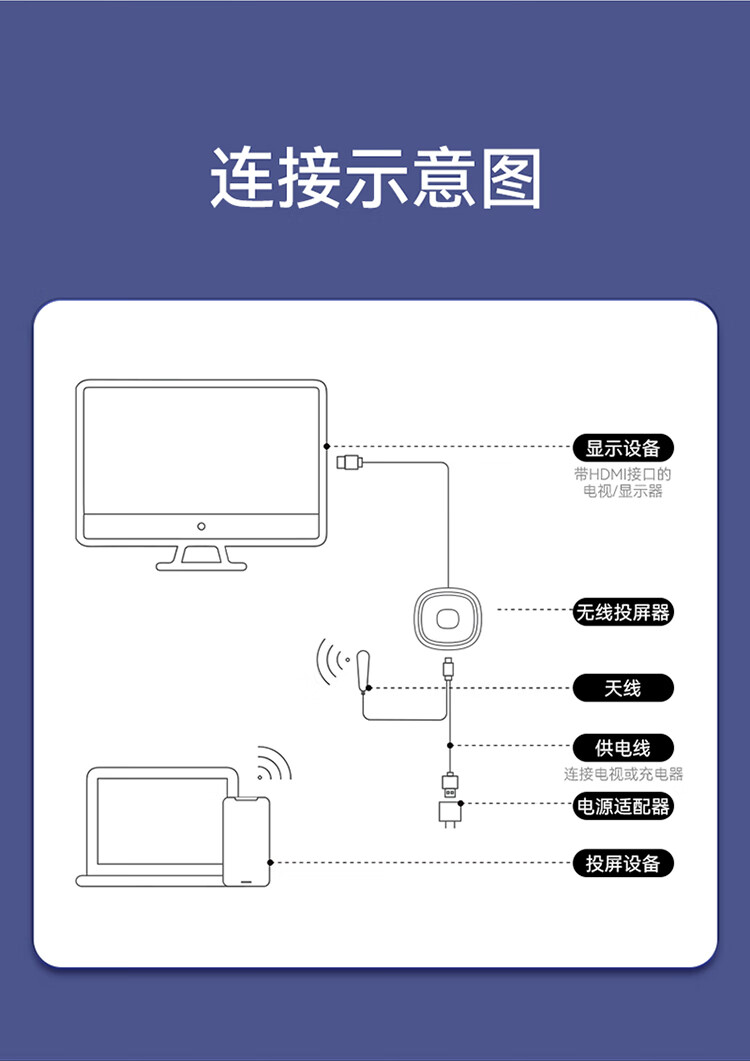 连接示意图

显示设备
带HDMI接口的电视/显示器

无线投屏器

天线

供电线
连接电视或充电器

电源适配器

投屏设备