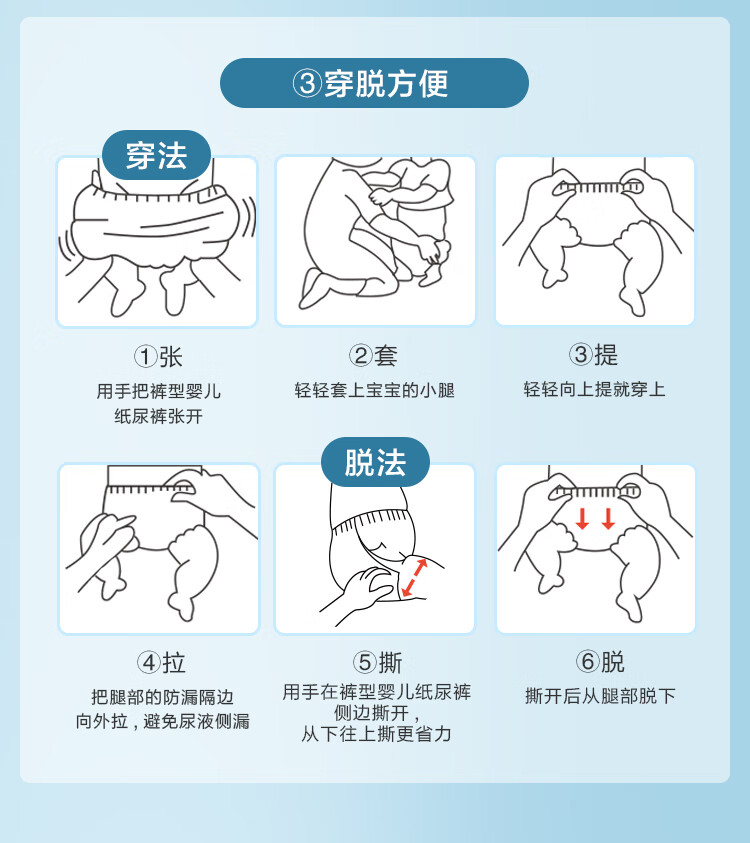 ③穿脱方便

穿法

①张
用手把裤型婴儿纸尿裤张开

②套
轻轻套上宝宝的小腿

③提
轻轻向上提就穿上

脱法

④拉
把腿部的防漏隔边向外拉，避免尿液侧漏

⑤撕
用手在裤型婴儿纸尿裤侧边撕开，从下往上撕更省力

⑥脱
撕开后从腿部脱下